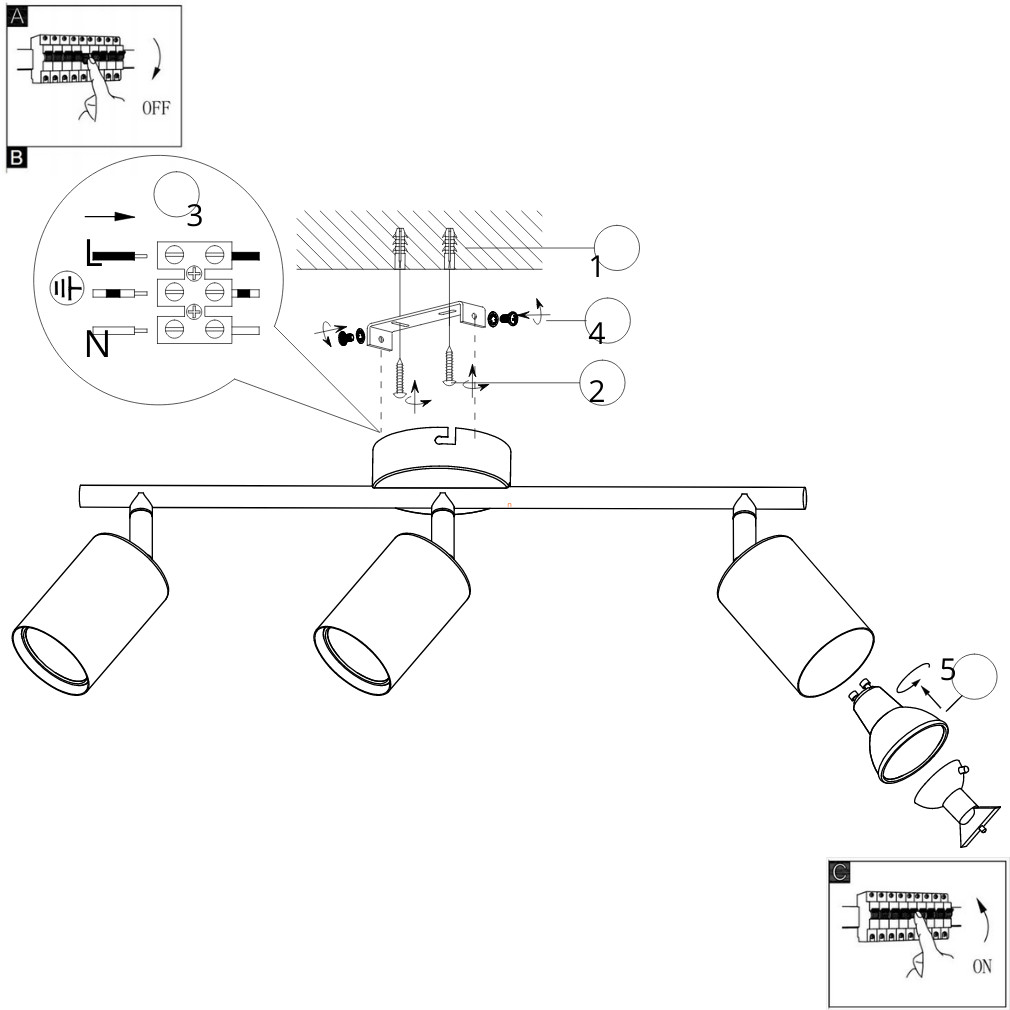 A

OFF

B

3

L

N

1

4

2

5

C

ON