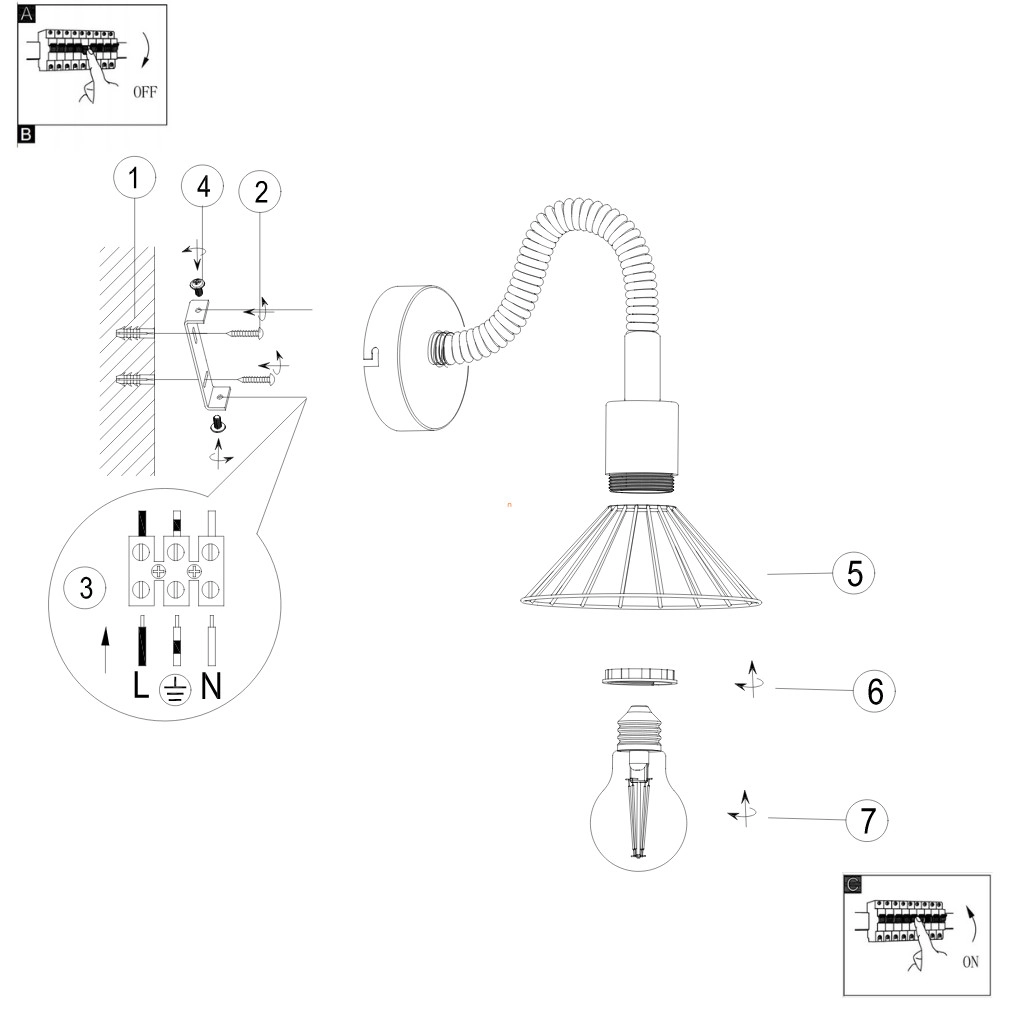 A

OFF

B

1

4

2

3

L

N

5

6

7

C

ON