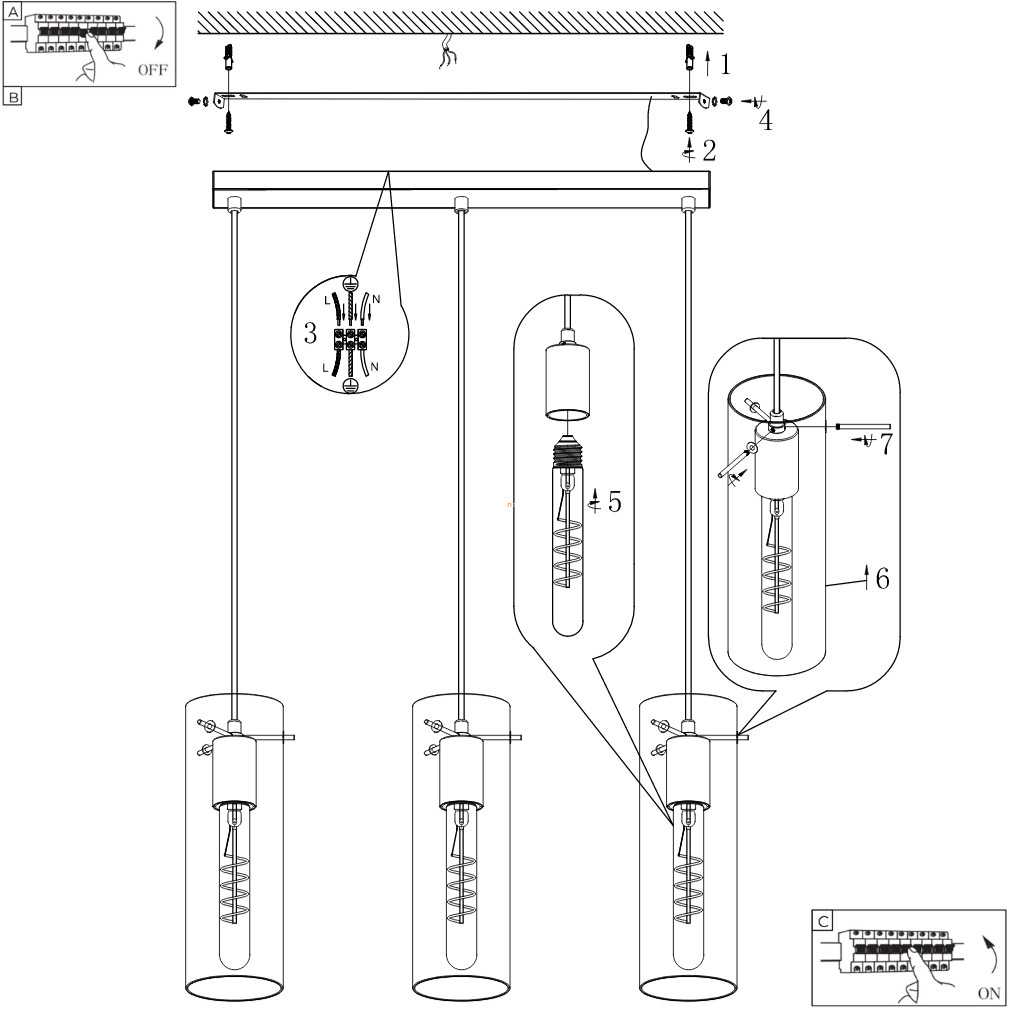 A
OFF
B
1
4
2
3
L
N
L
N
5
7
6
C
ON