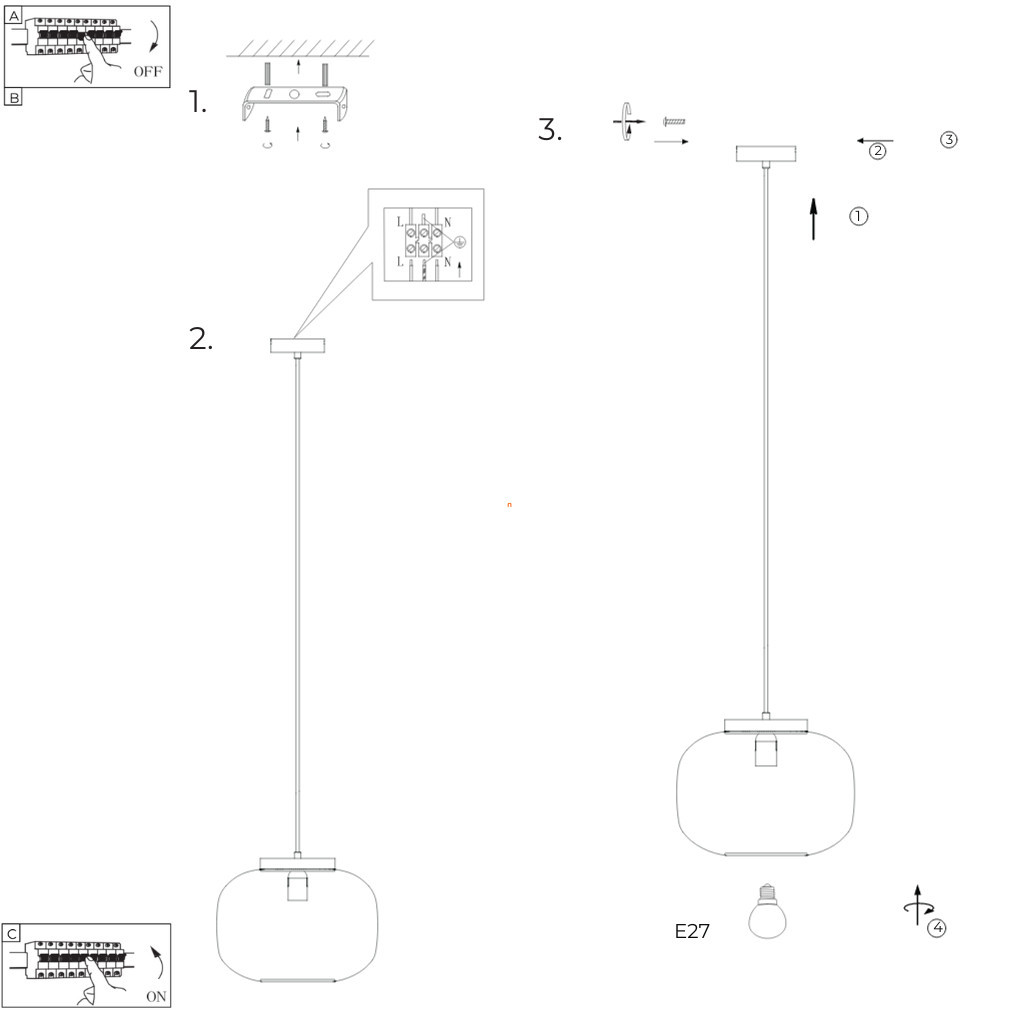 A
OFF
B
1.
3.
②
③
①
L N
L N
2.
E27
④
C
ON