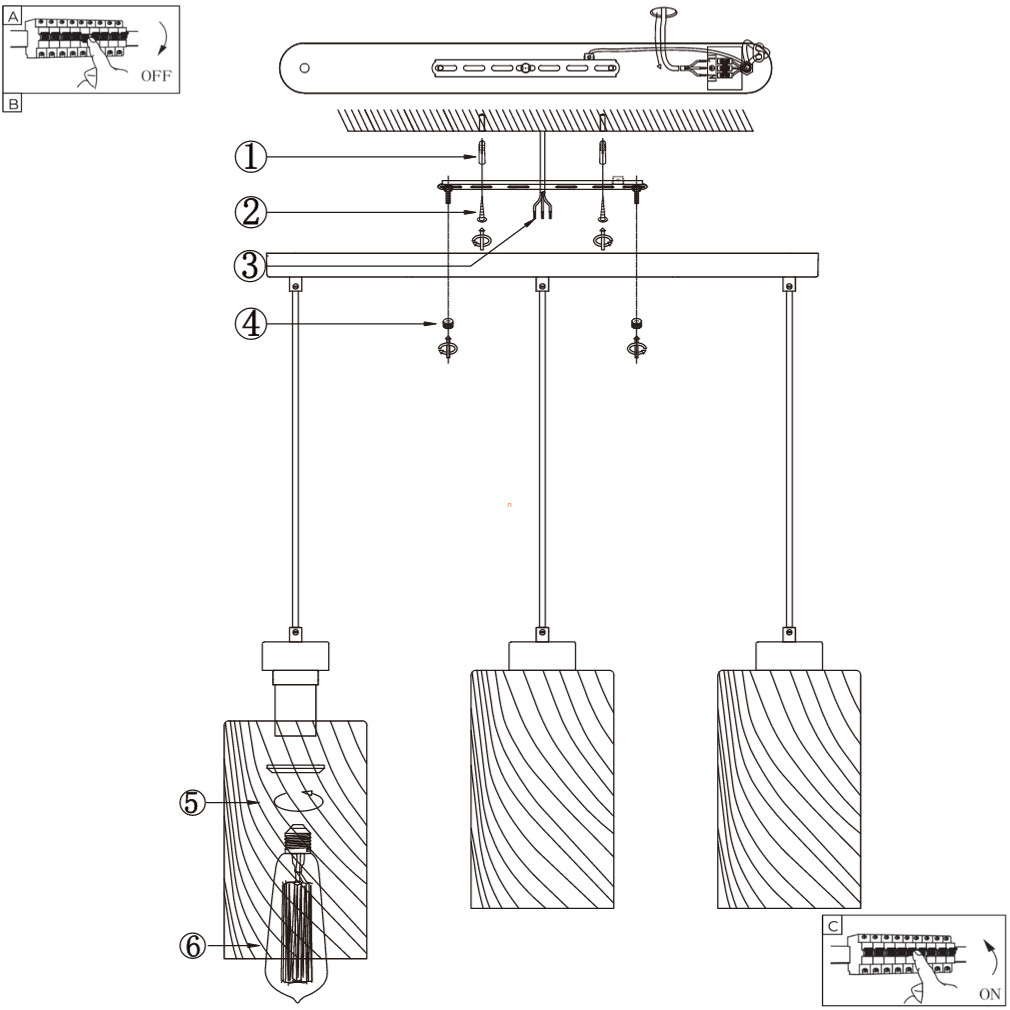 A
OFF
B
①
②
③
④
⑤
⑥
C
ON