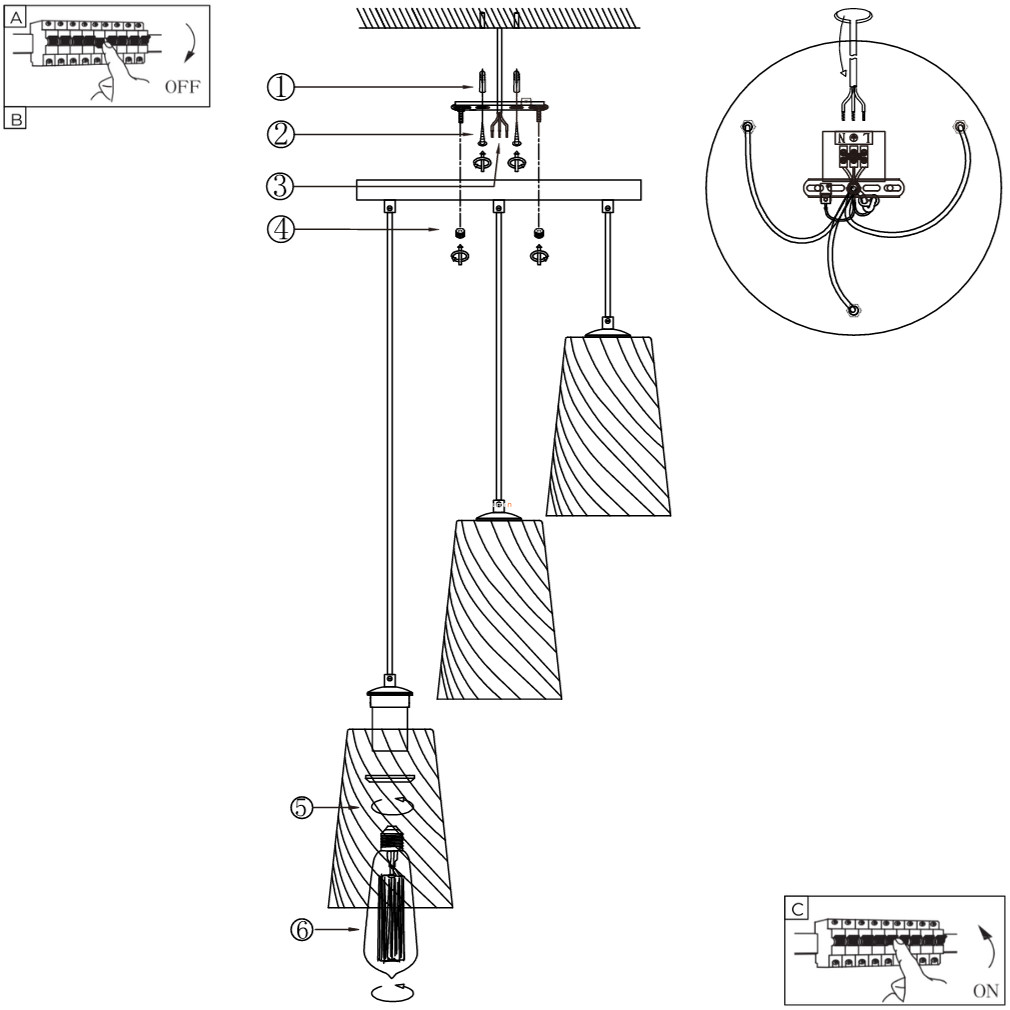 A

OFF

B

①

②

③

④

N

L

⑤

⑥

C

ON