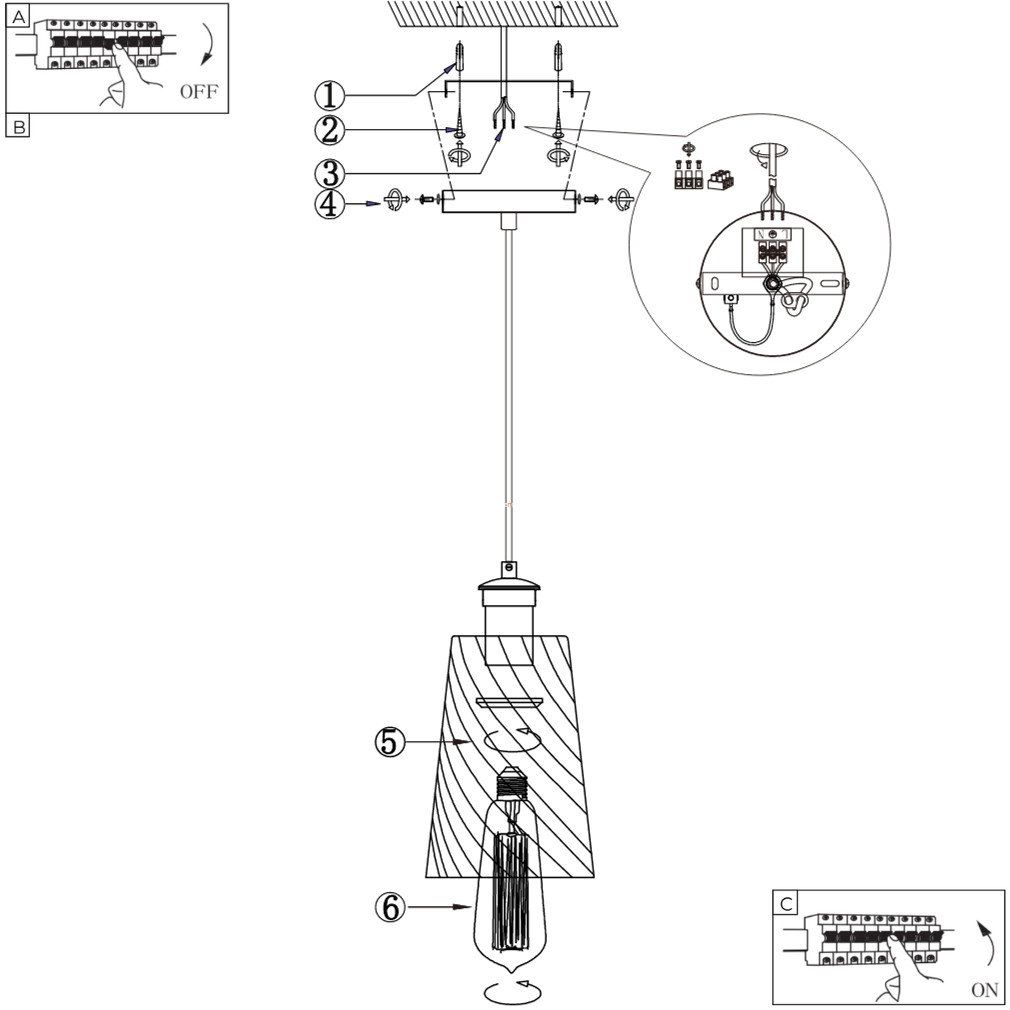 A
OFF
B
①
②
③
④
⑤
⑥
C
ON