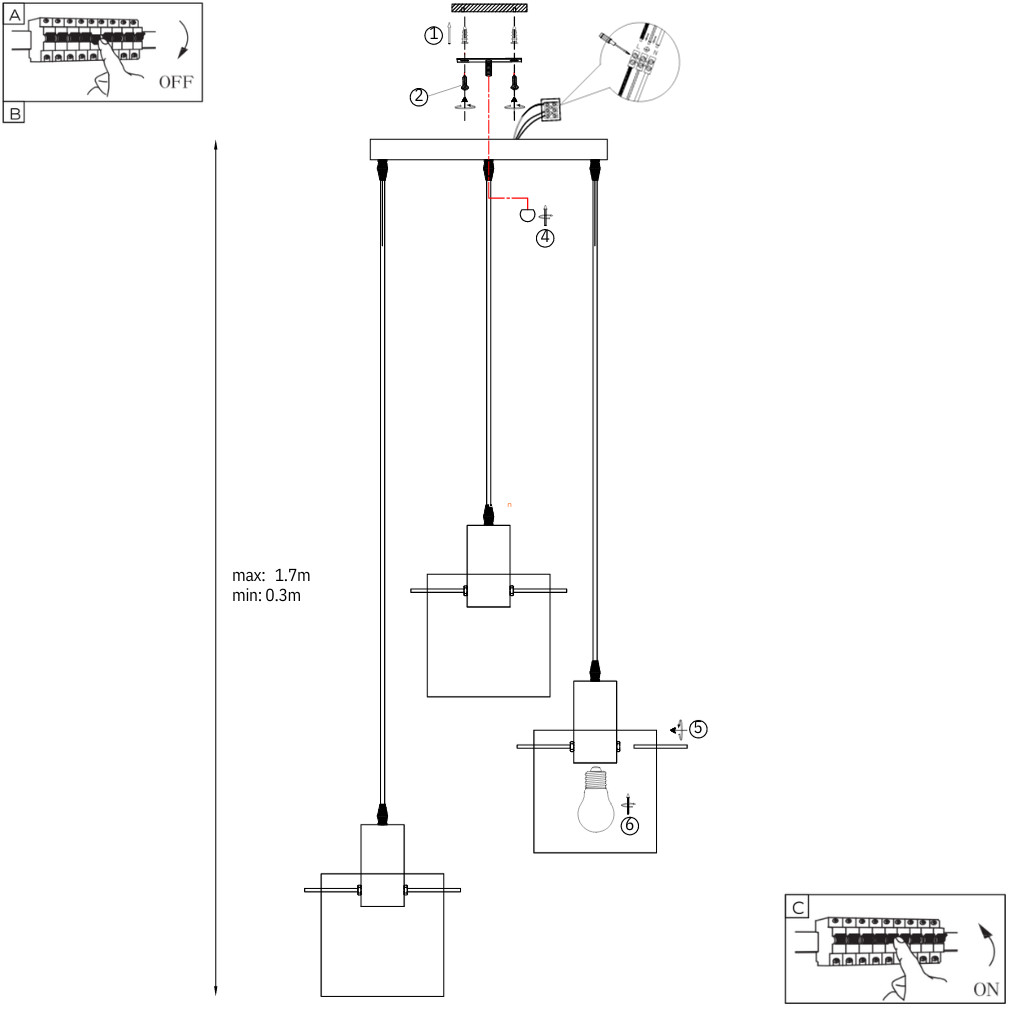 A
OFF
B
①
②
④
max: 1.7m
min: 0.3m
⑤
⑥
C
ON