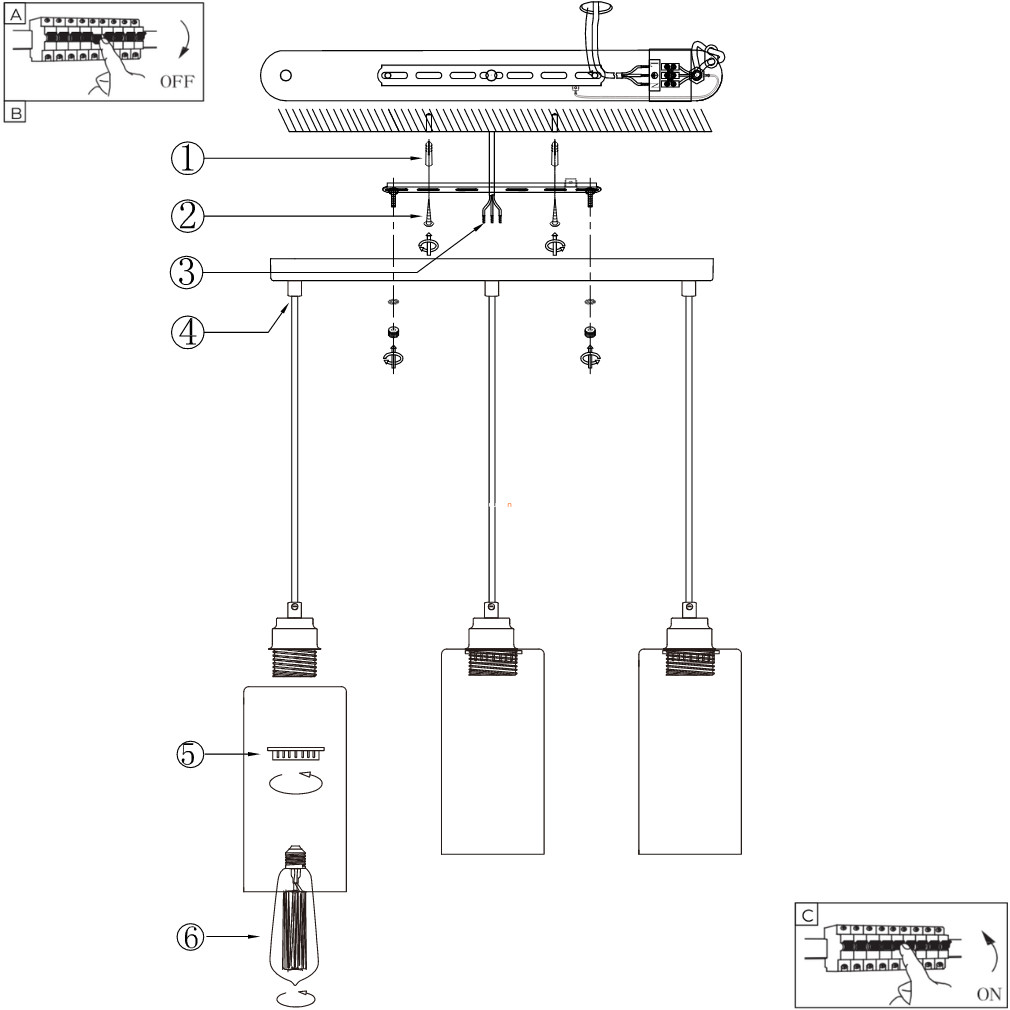 A
OFF
B
①
②
③
④
⑤
⑥
C
ON