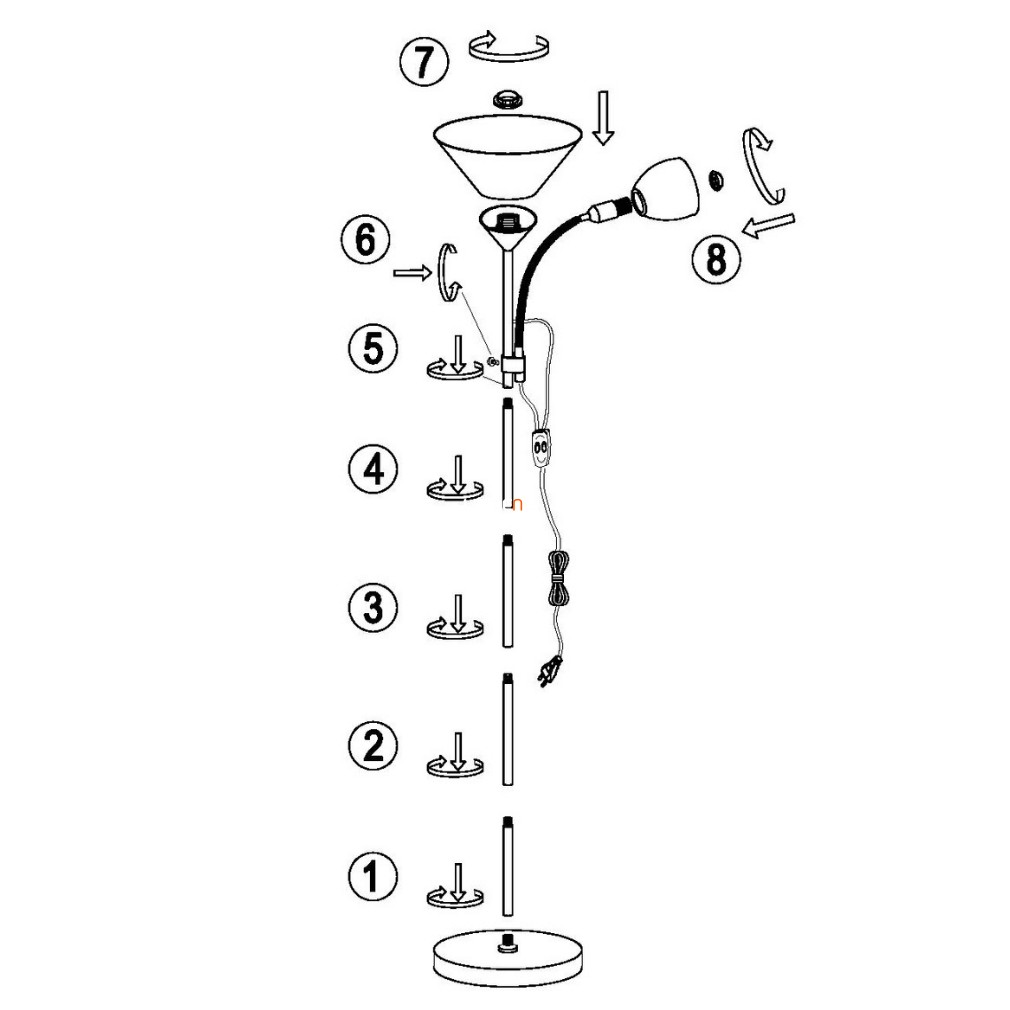 7
6
8
5
4
3
2
1