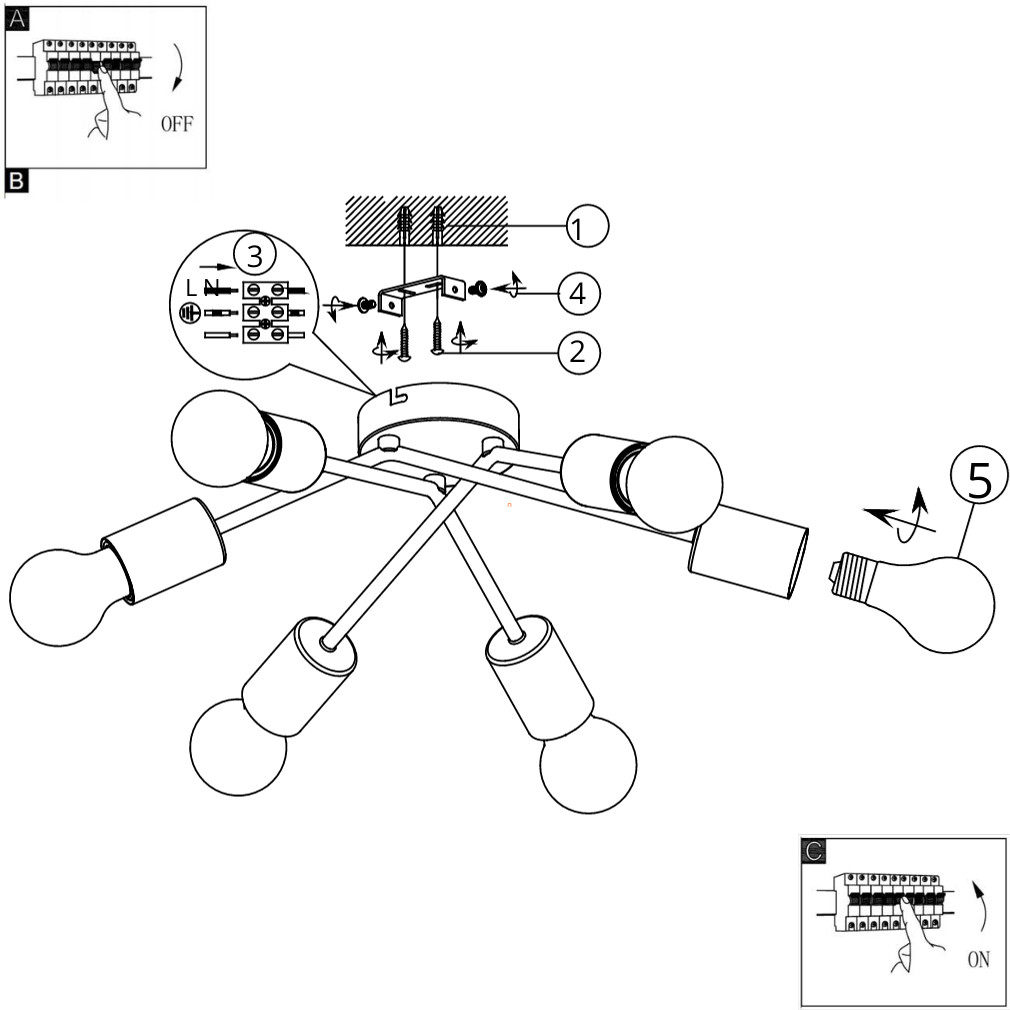 A

OFF

B

1

3

L N

4

2

5

C

ON