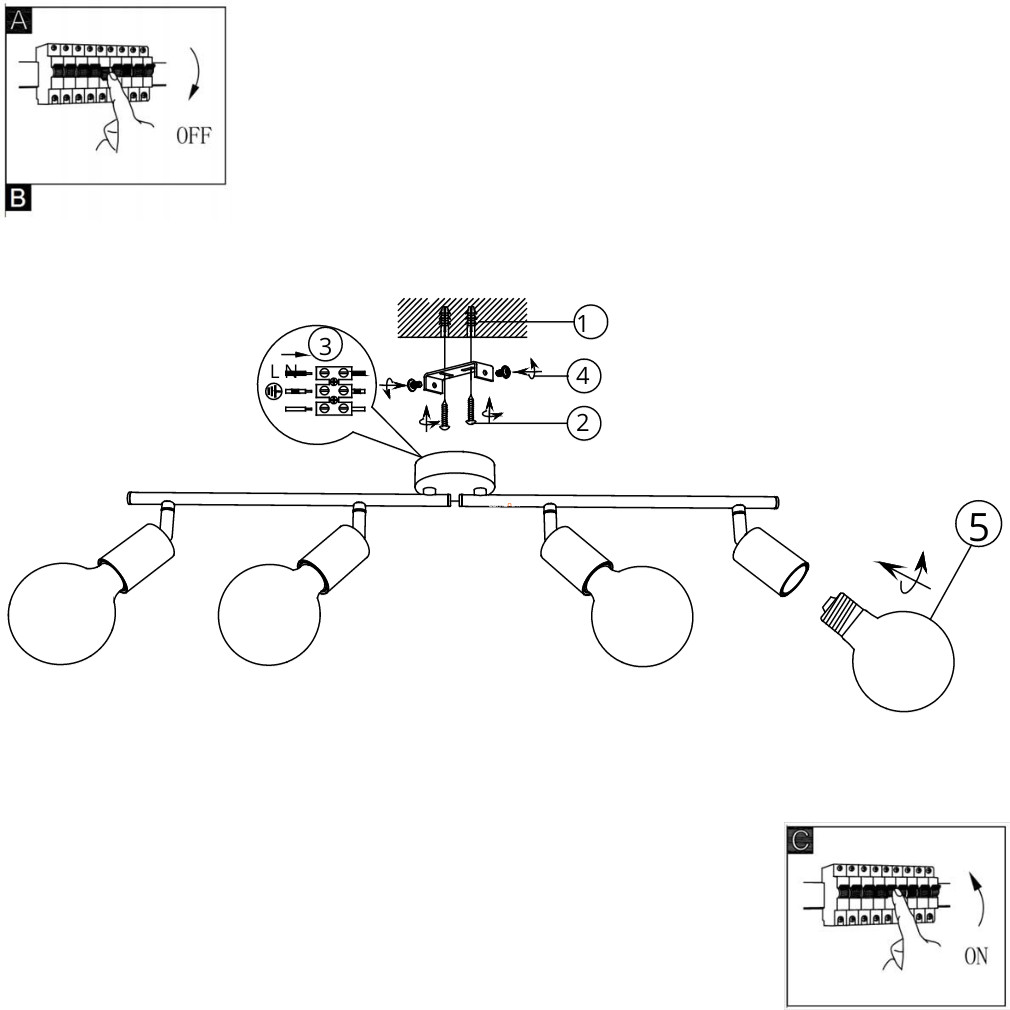 A
OFF
B
1
3
L
N
4
2
5
C
ON