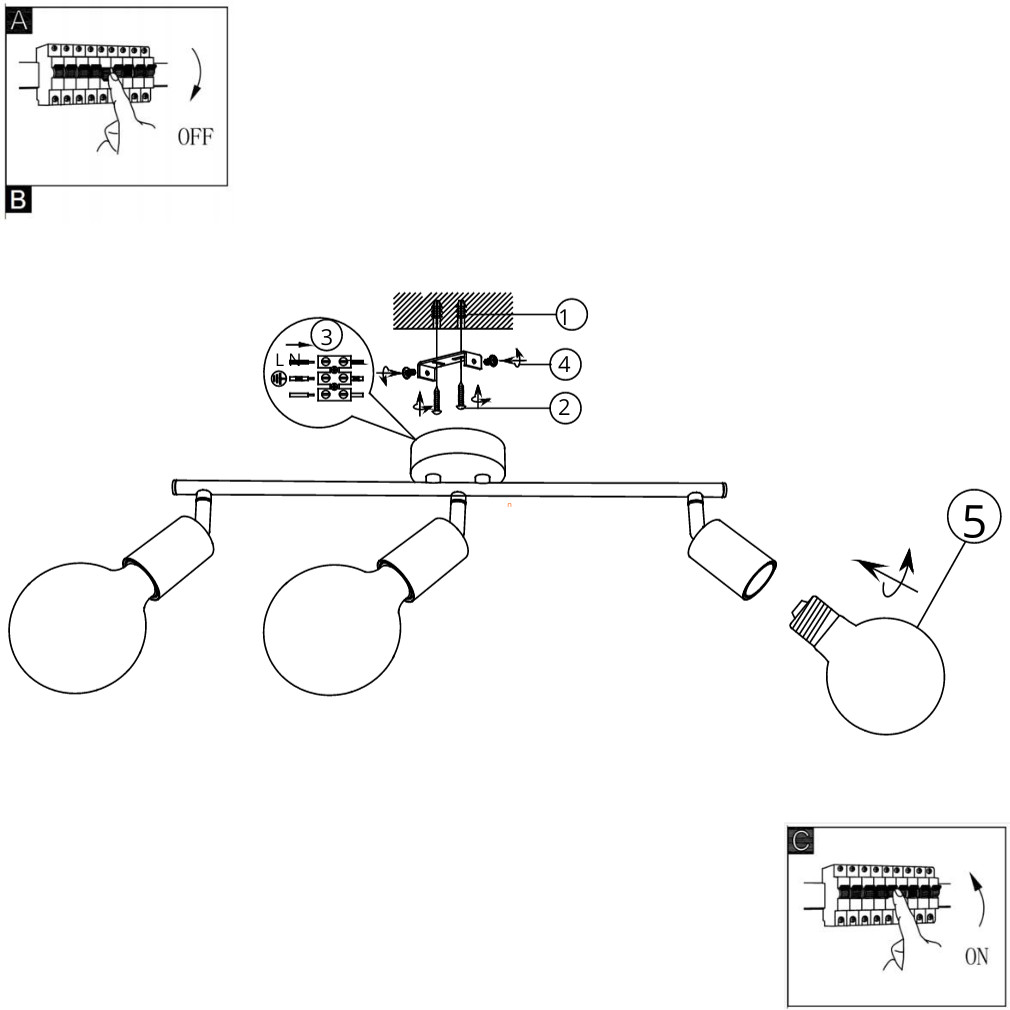 A

OFF

B

3

L N

1

4

2

5

C

ON