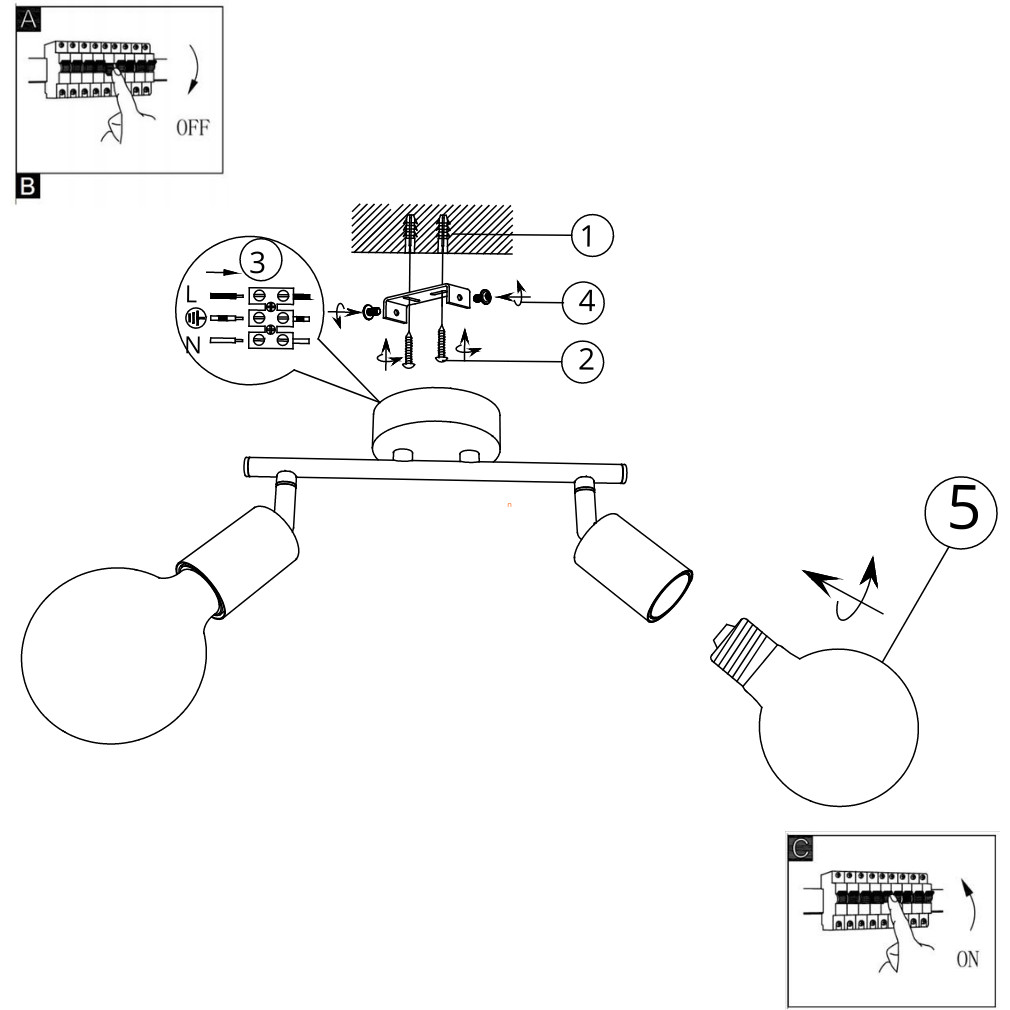 A
OFF
B
3
L
N
1
4
2
5
C
ON