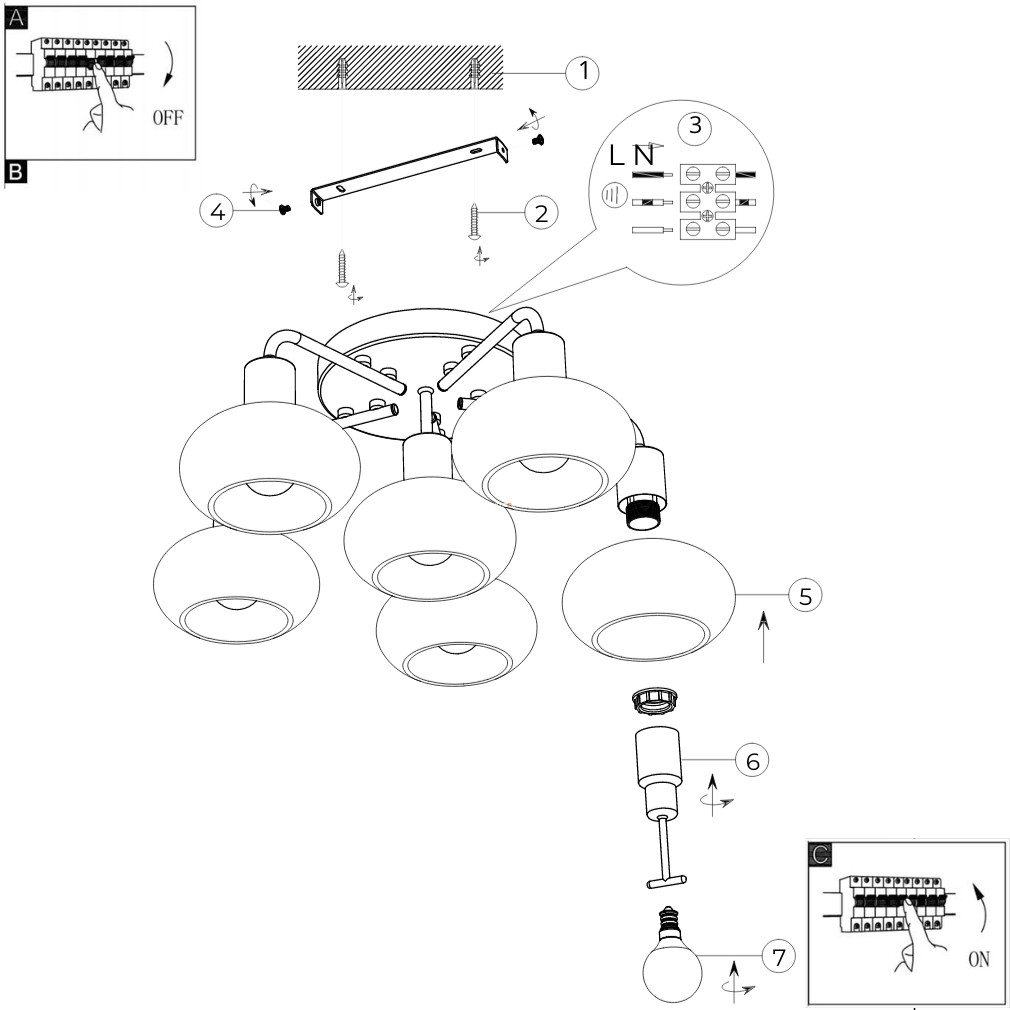 A

OFF

B

1

3

L N

4

2

5

6

C

7

ON