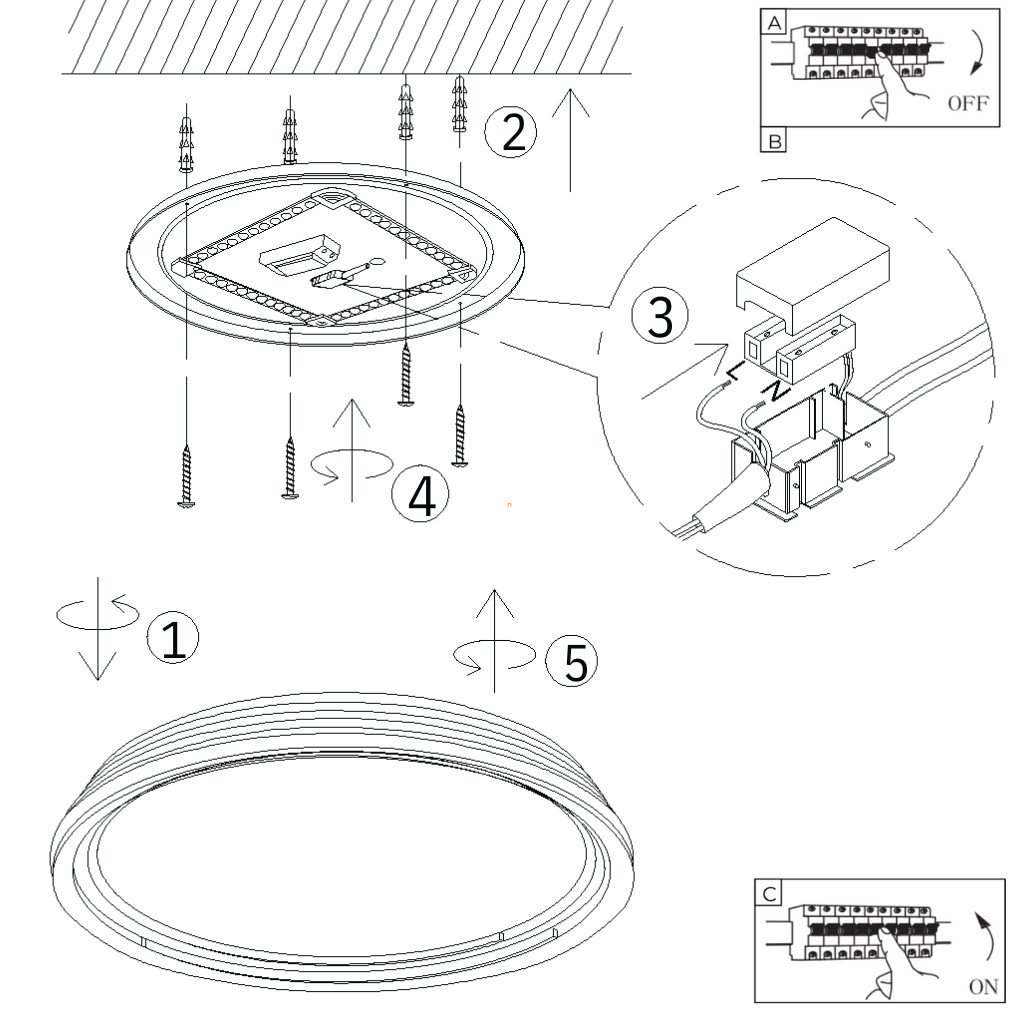 A
OFF
B
2
3
L
N
4
1
5
C
ON