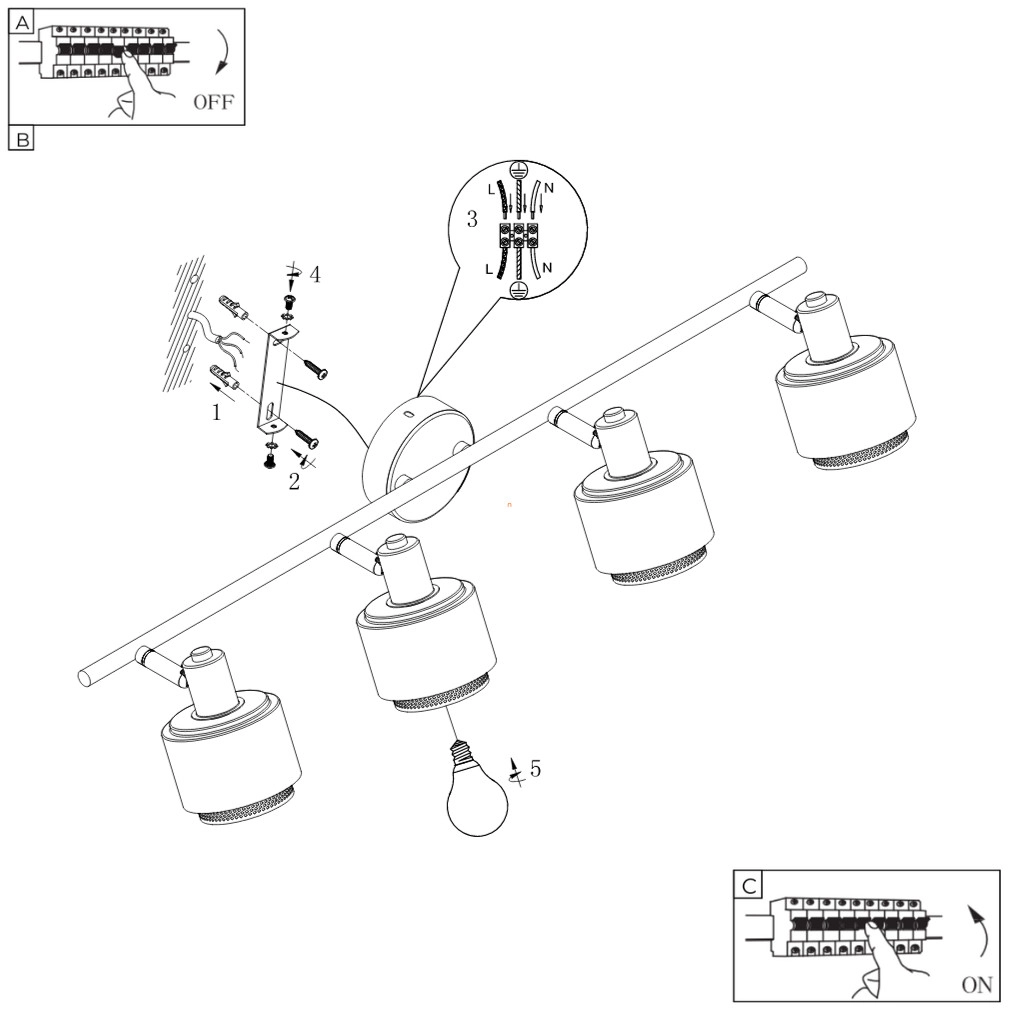 A
OFF
B
3
L
N
L
N
4
1
2
5
C
ON