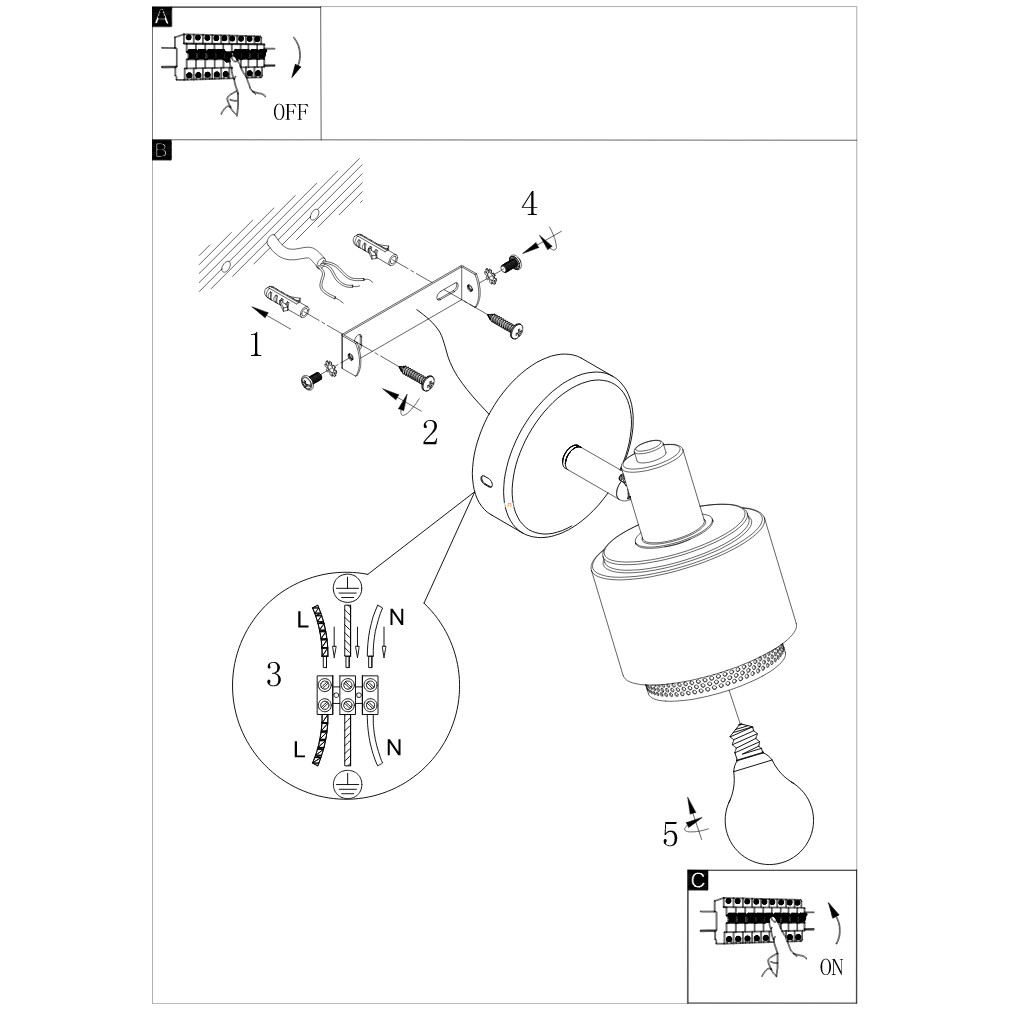 A
OFF
B
4
1
2
L
N
3
L
N
5
C
ON