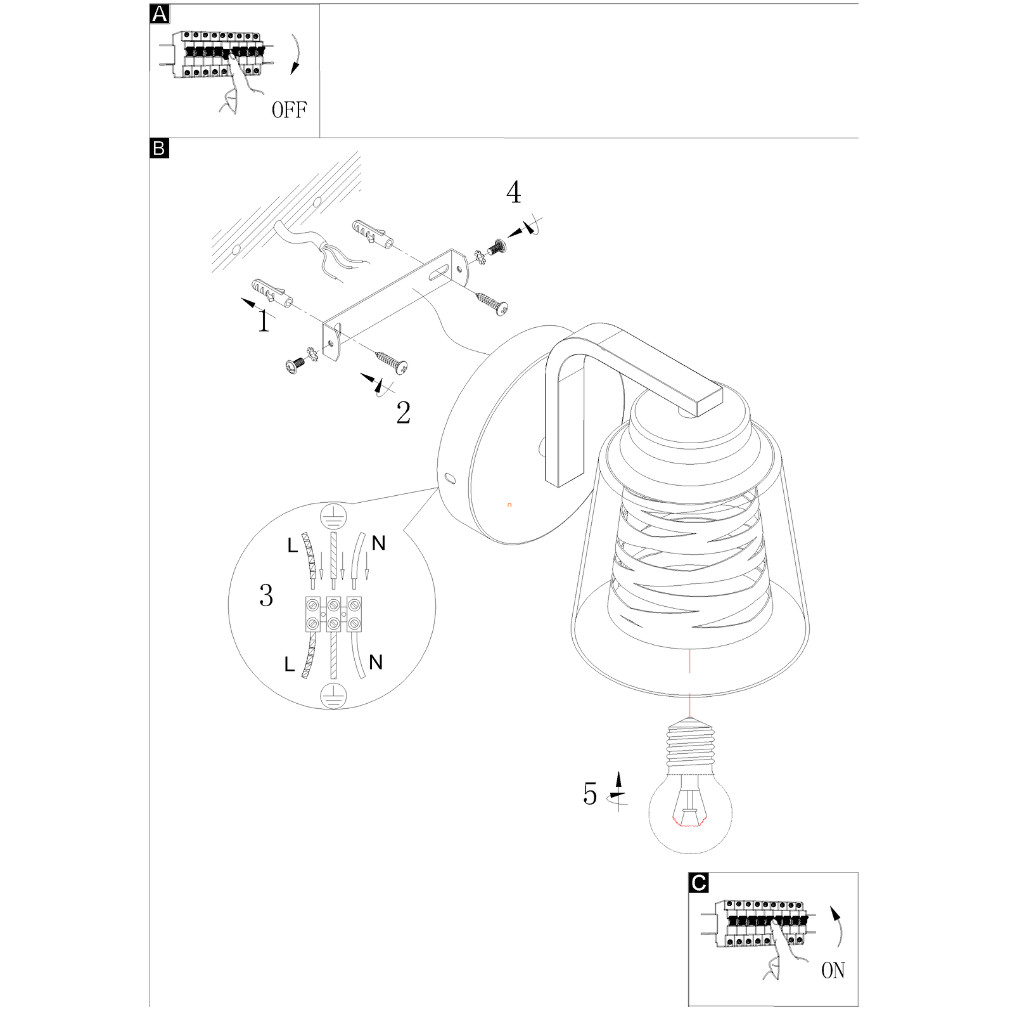 A

OFF

B

4

1

2

L

N

3

L

N

5

C

ON