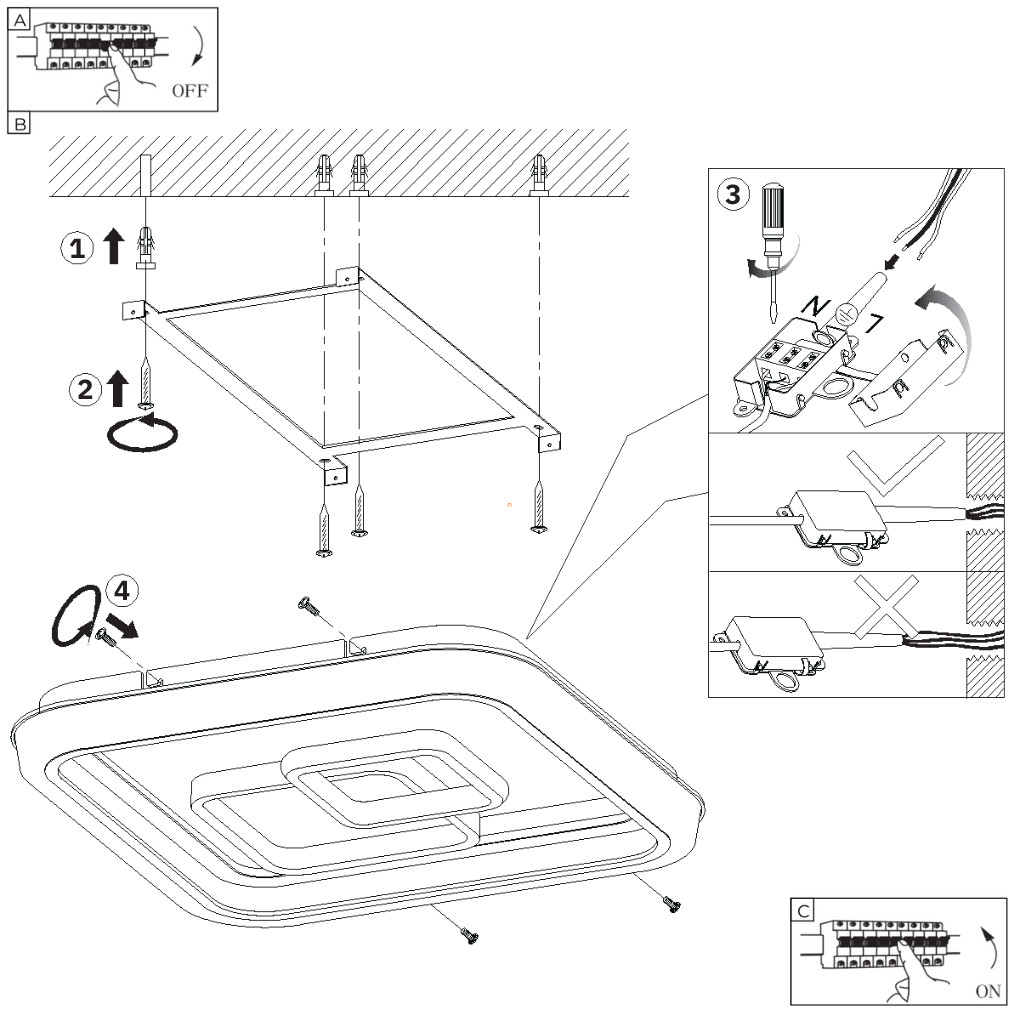 A

OFF

B

1

2

3

N

L

4

C

ON