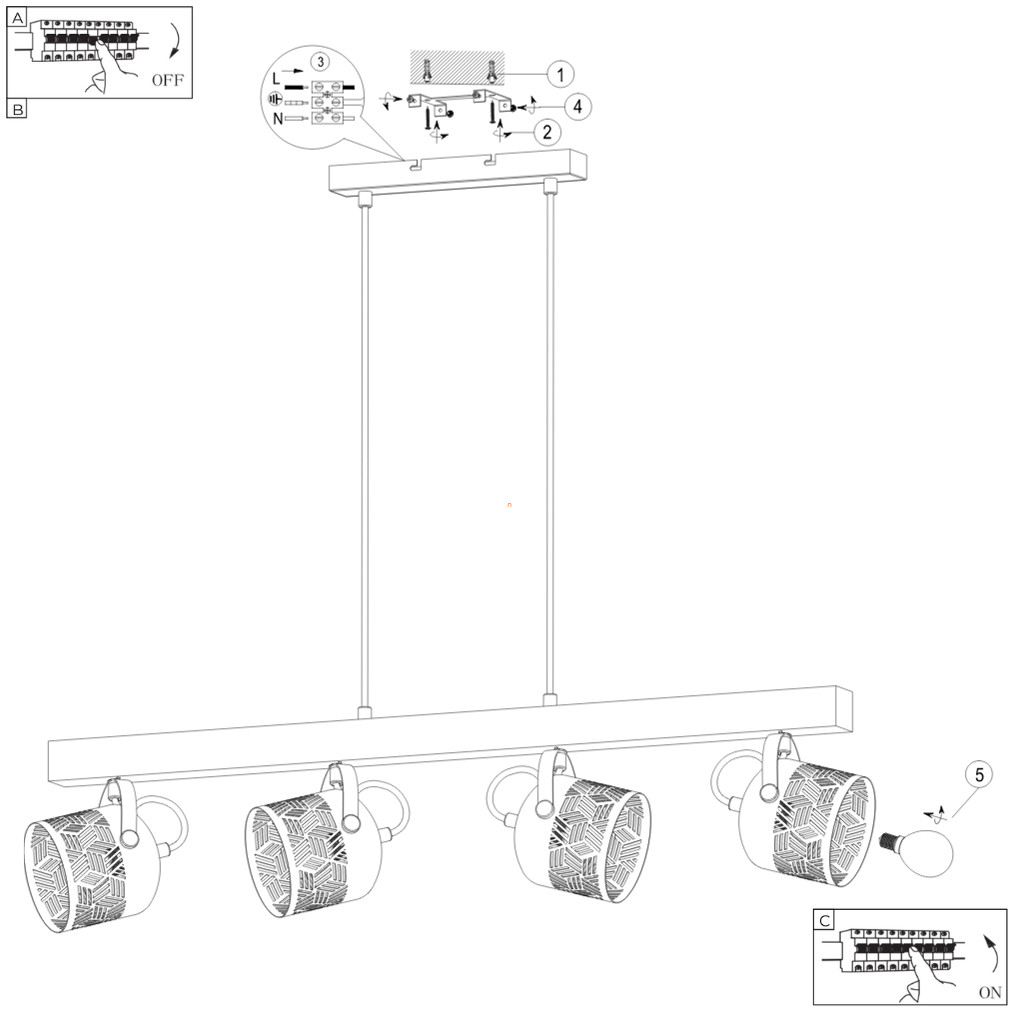 A
OFF
B
3
L
N
1
4
2
5
C
ON