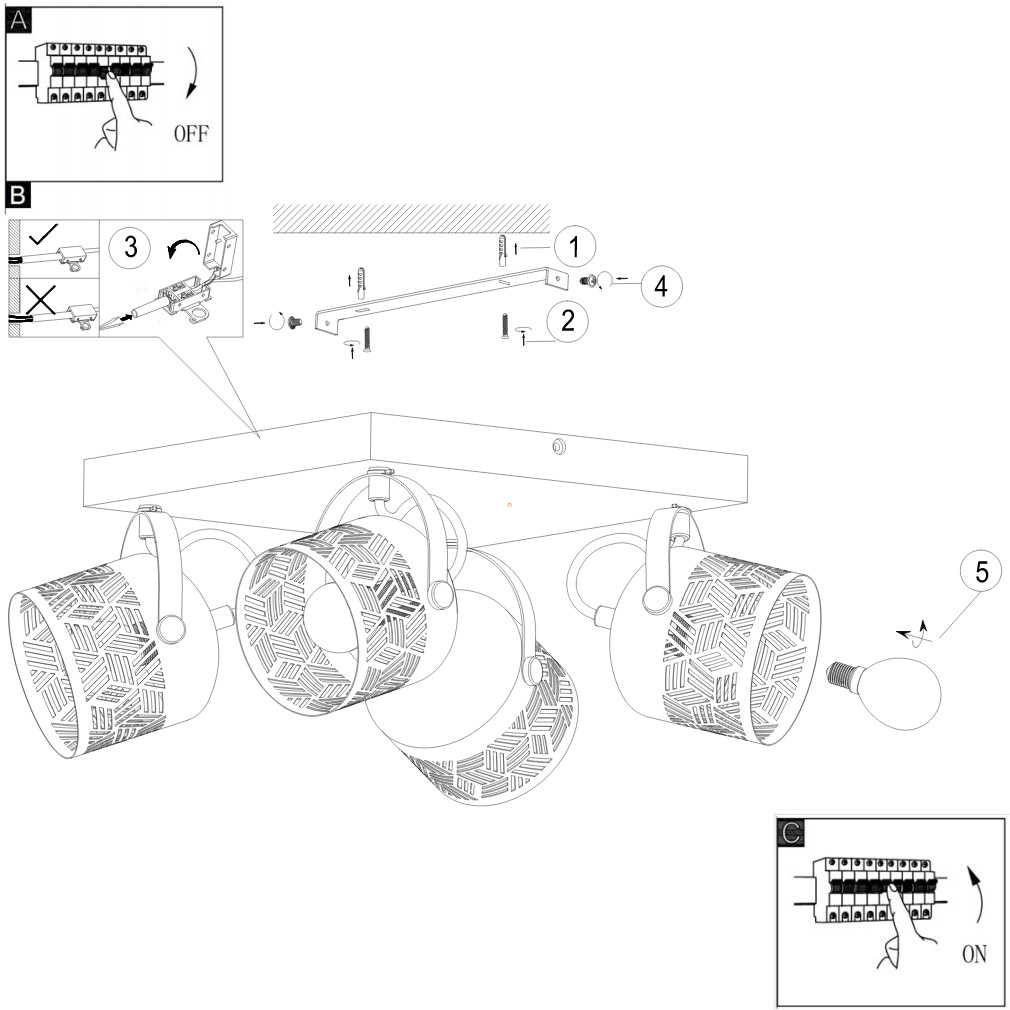 A

OFF

B

3

1

4

2

5

C

ON