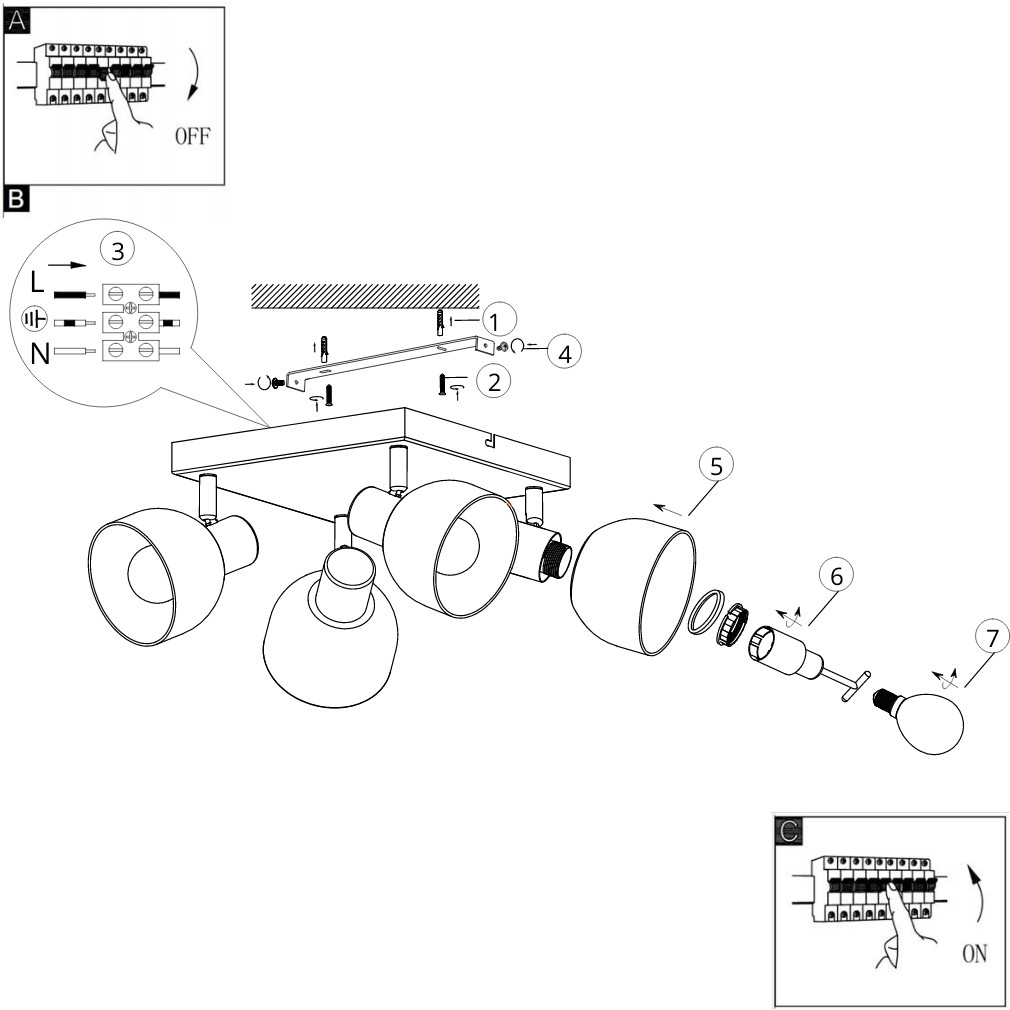 A

OFF

B

3

L

N

1

4

2

5

6

7

C

ON