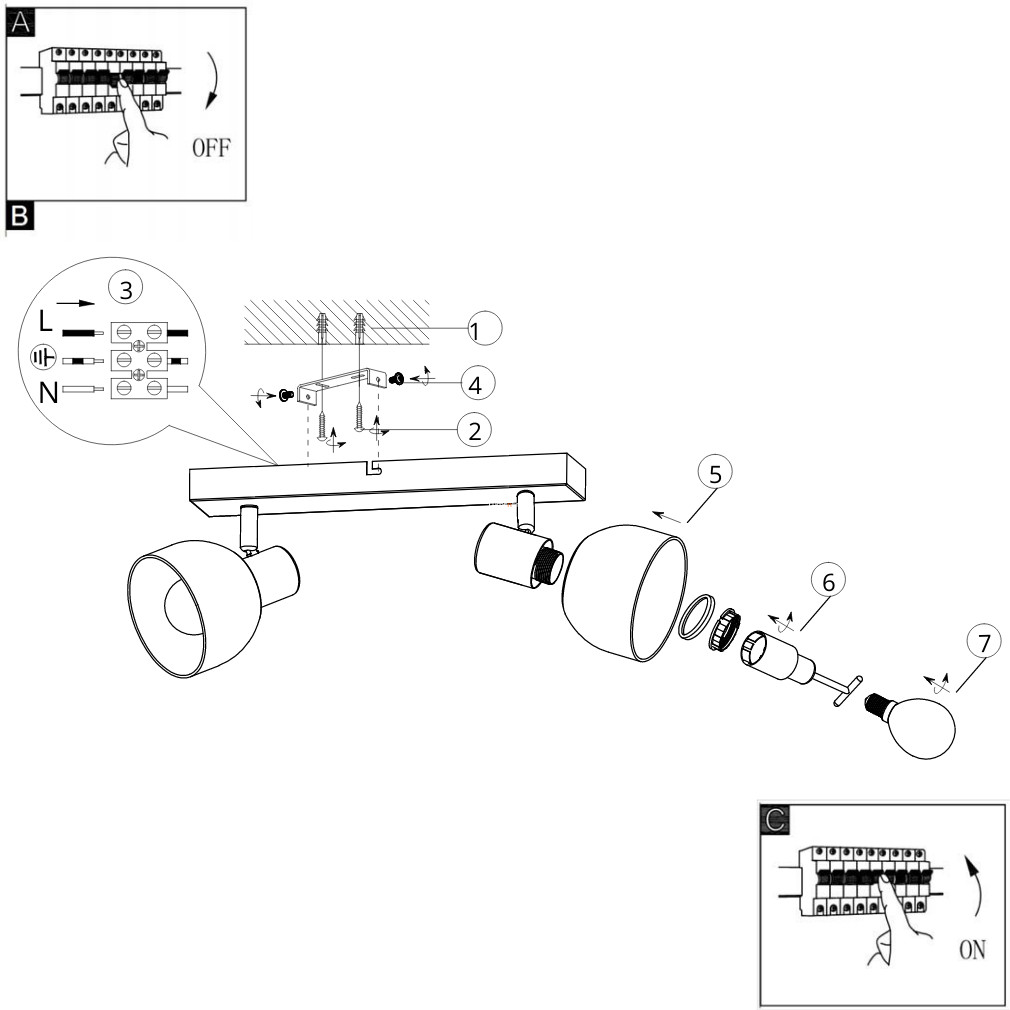 A
OFF
B
3
L
N
1
4
2
5
6
7
C
ON