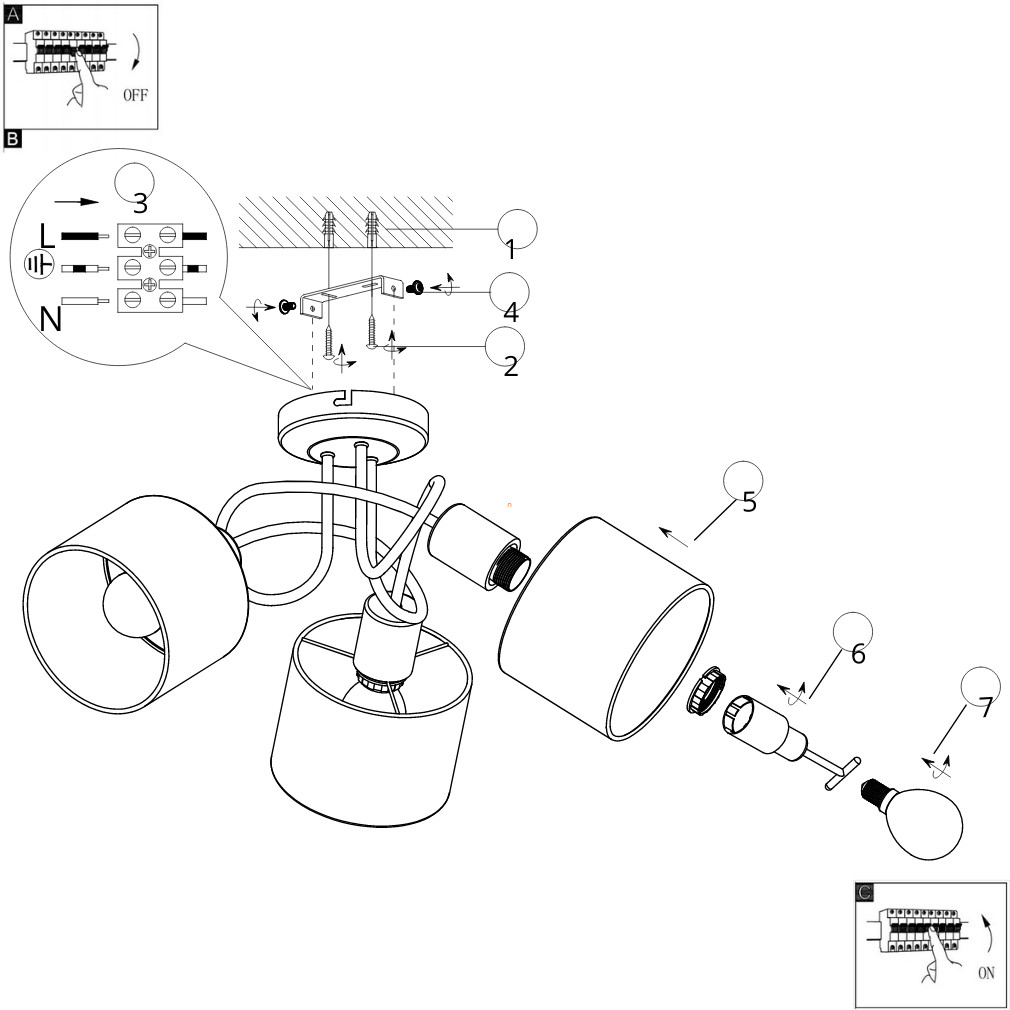 A

OFF

B

3

L

N

1

4

2

5

6

7

C

ON