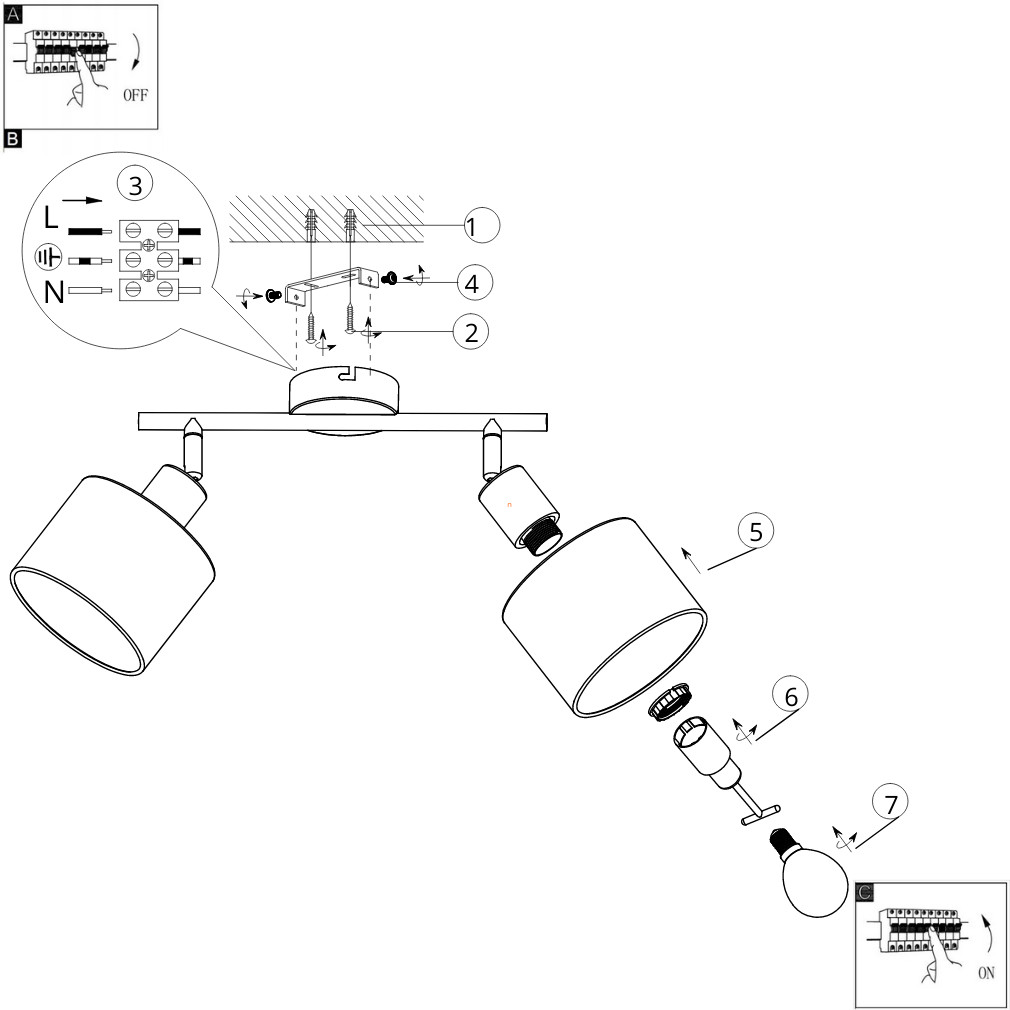 A
OFF
B
3
L
N
1
4
2
5
6
7
C
ON