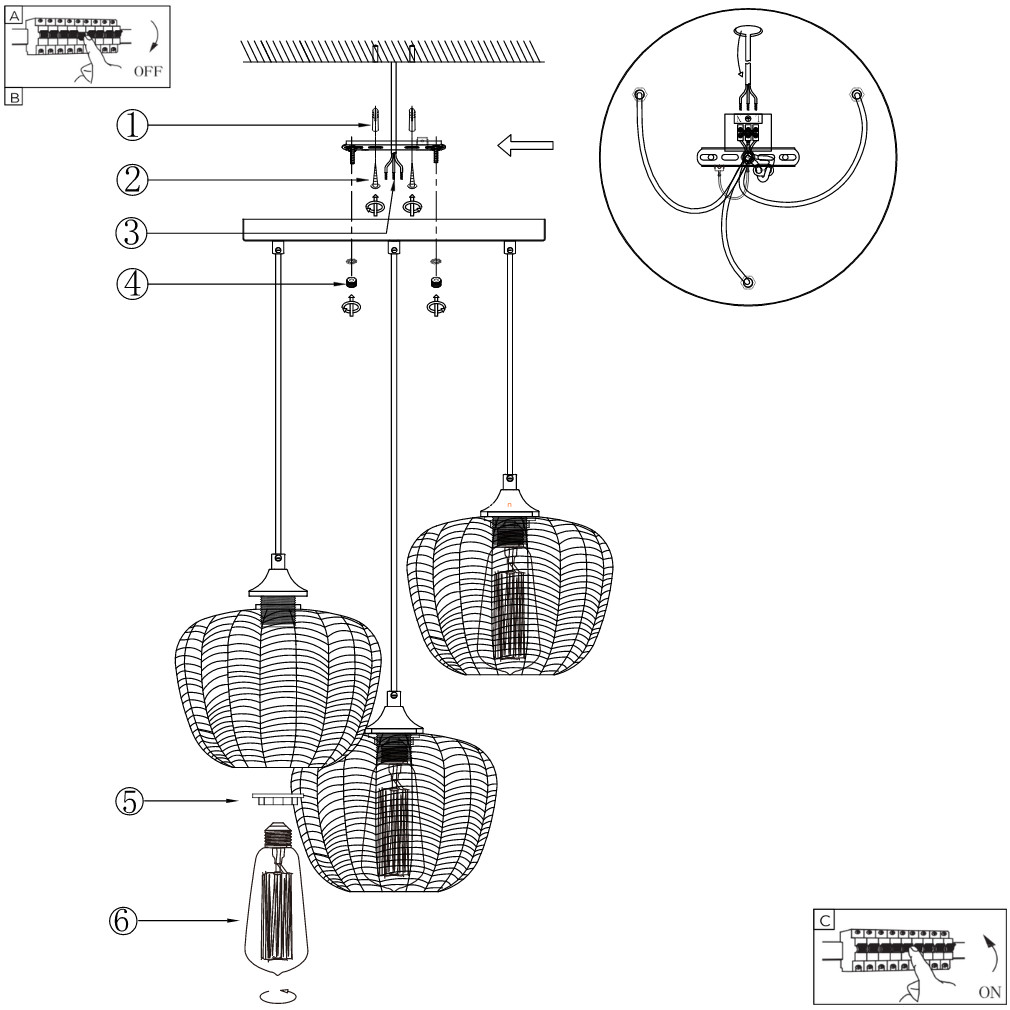 A
OFF
B
①
②
③
④
⑤
⑥
C
ON