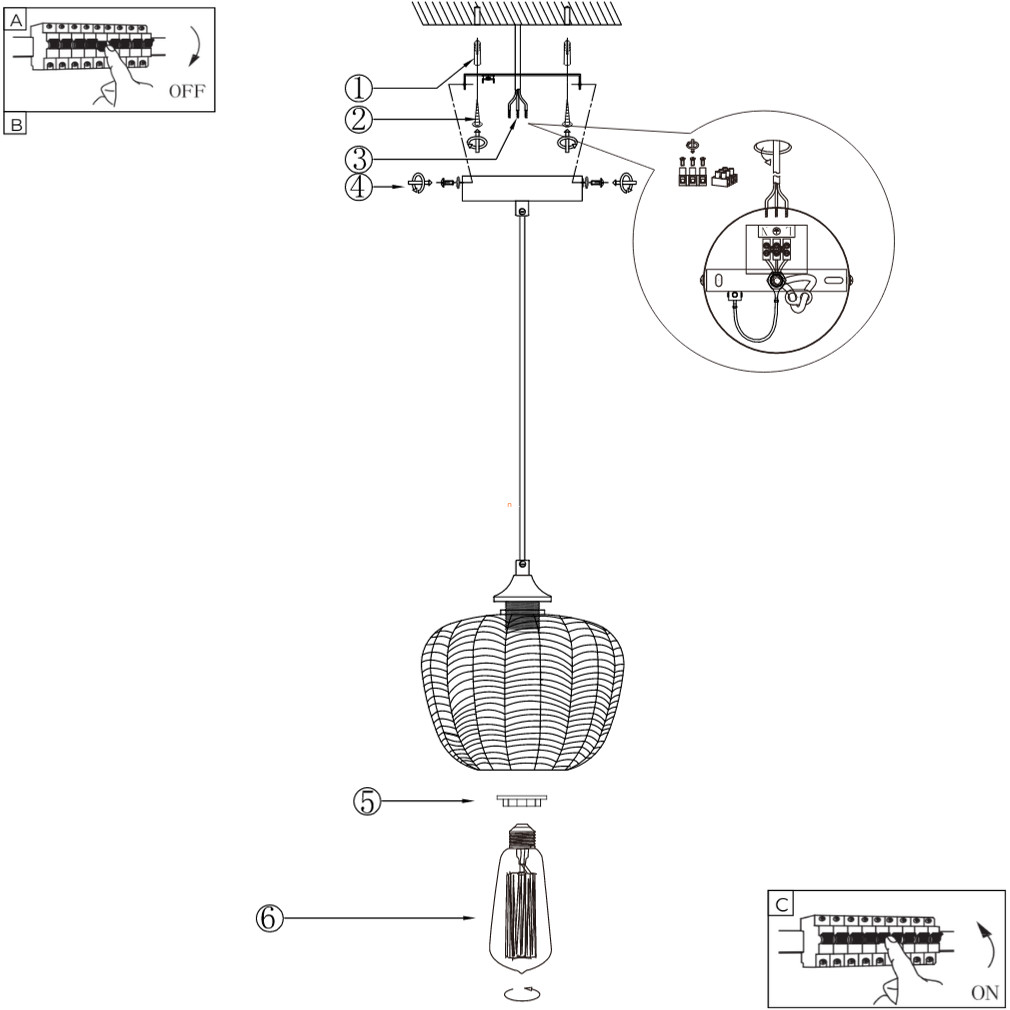 A
OFF
B
①
②
③
④
N
⑤
⑥
C
ON