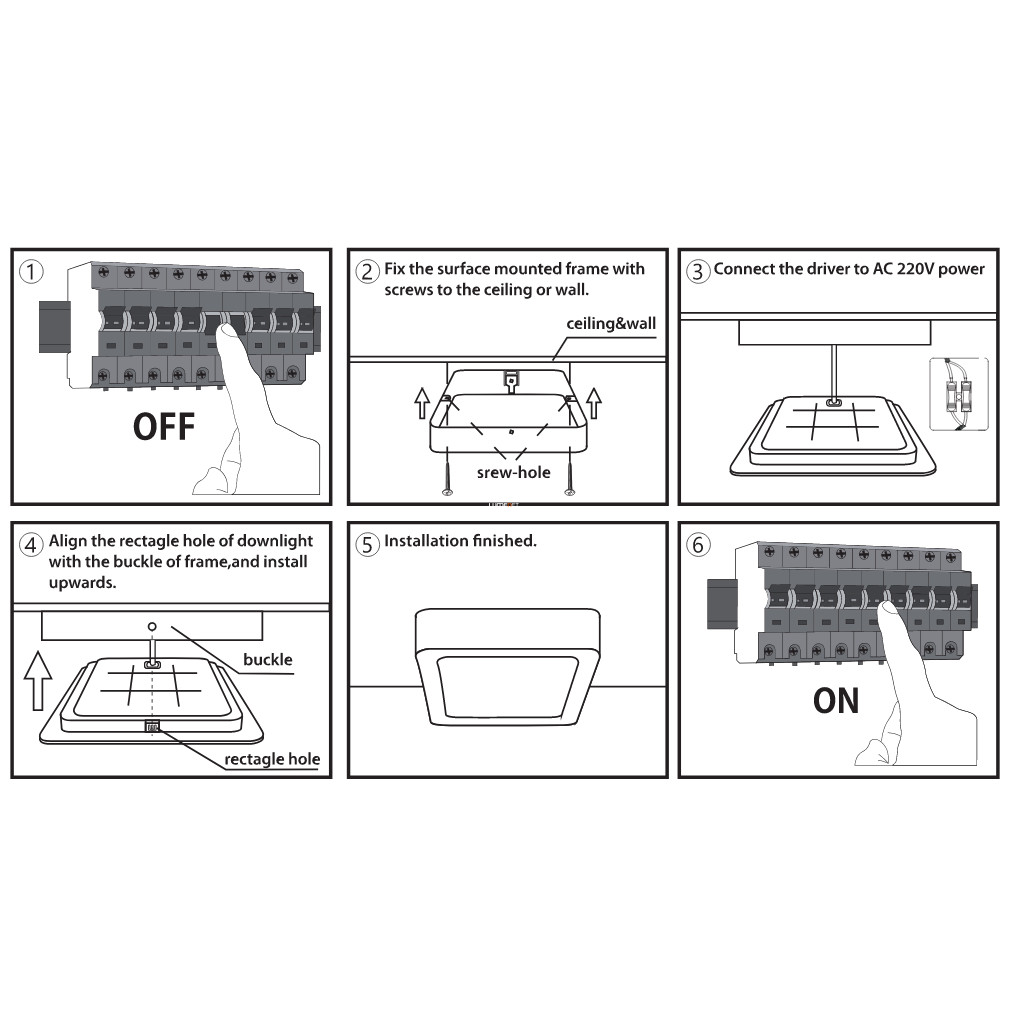 1

OFF

2 Fix the surface mounted frame with screws to the ceiling or wall.

ceiling&wall

srew-hole

3 Connect the driver to AC 220V power

4 Align the rectagle hole of downlight with the buckle of frame,and install upwards.

buckle

rectagle hole

5 Installation finished.

6

ON