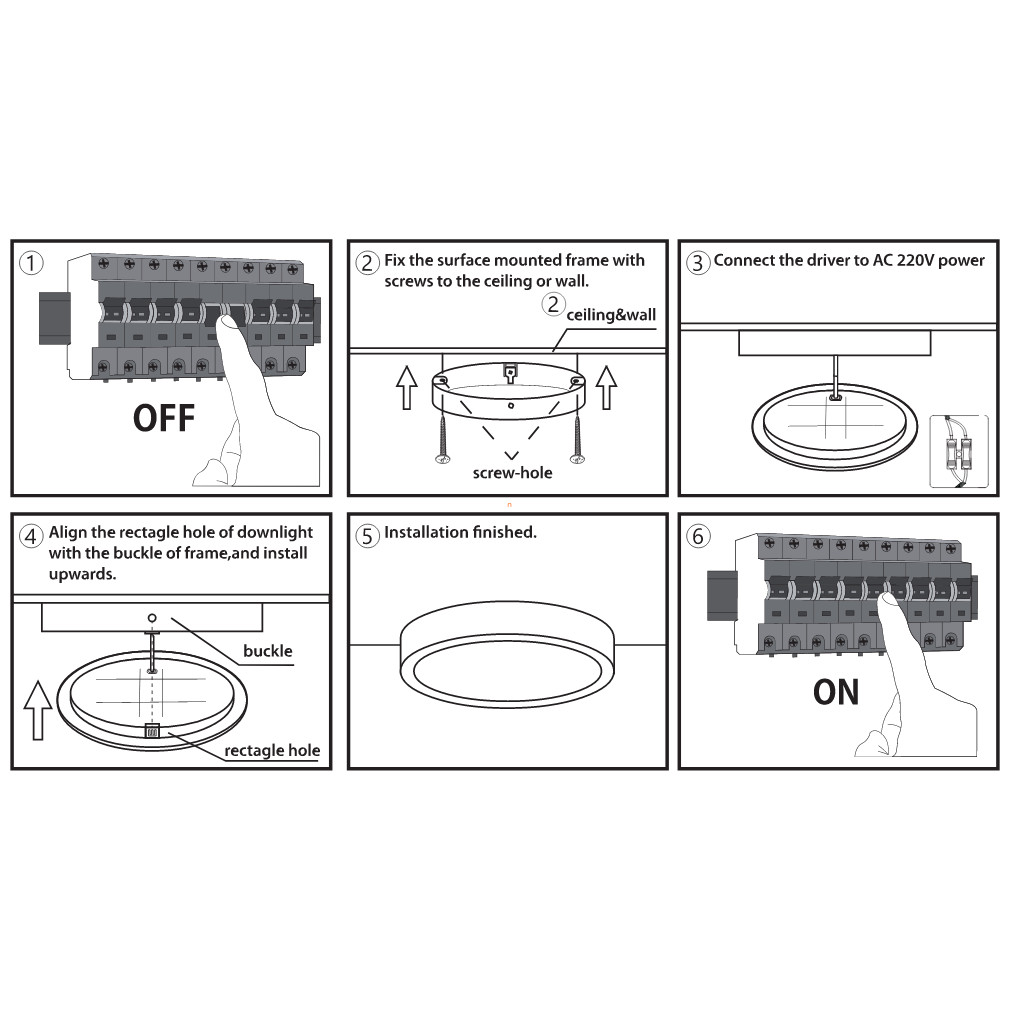 1
OFF

2 Fix the surface mounted frame with screws to the ceiling or wall.
2 ceiling&wall
screw-hole

3 Connect the driver to AC 220V power

4 Align the rectagle hole of downlight with the buckle of frame,and install upwards.
buckle
rectagle hole

5 Installation finished.

6
ON