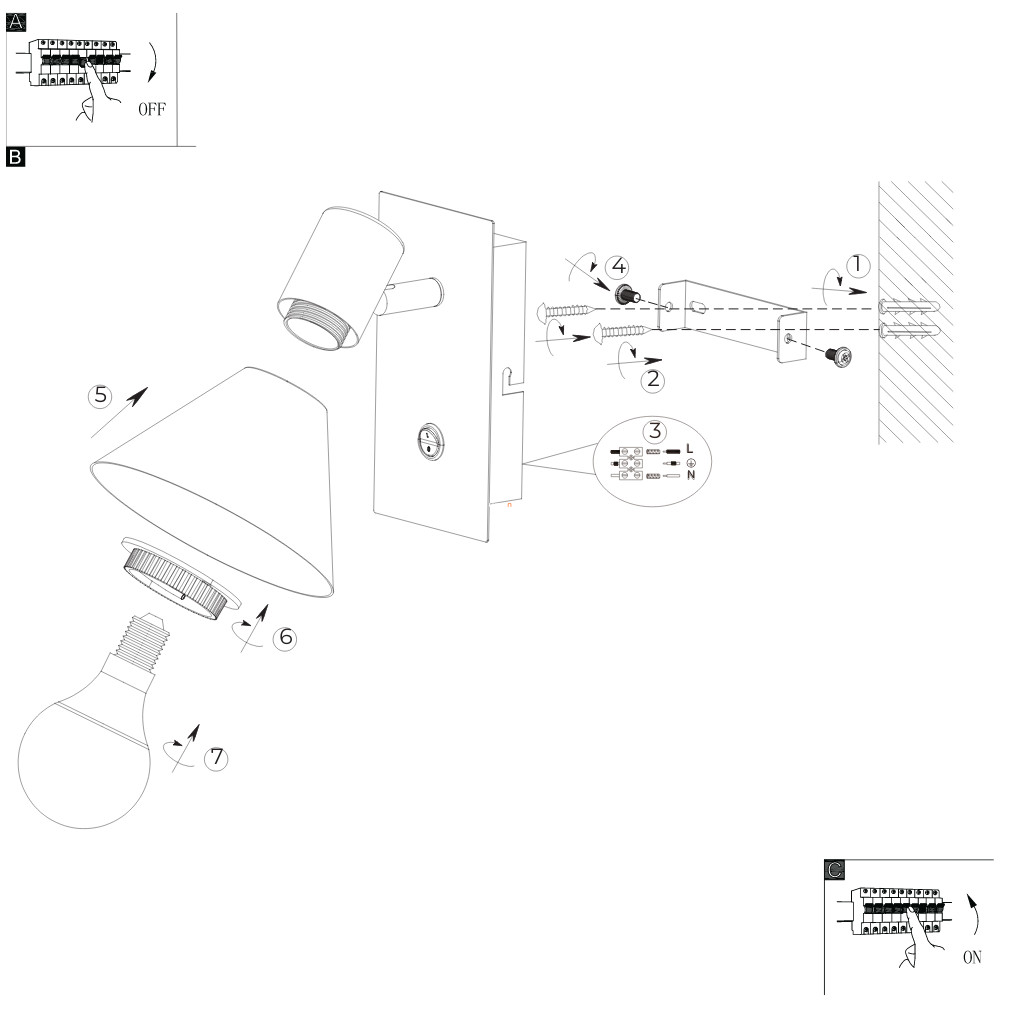 A
OFF
B
4
1
2
5
3
L
N
6
7
C
ON