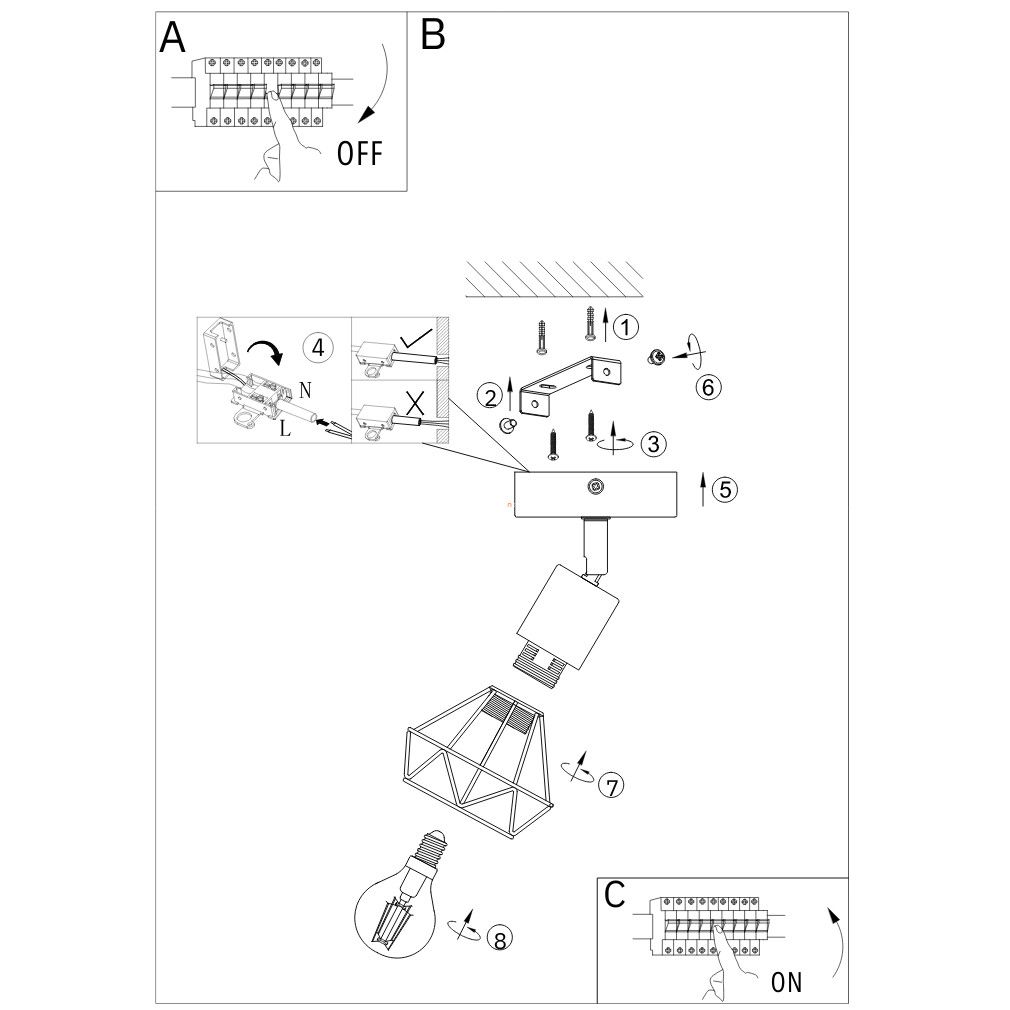 A

OFF

B

4

N

L

1

2

6

3

5

7

8

C

ON