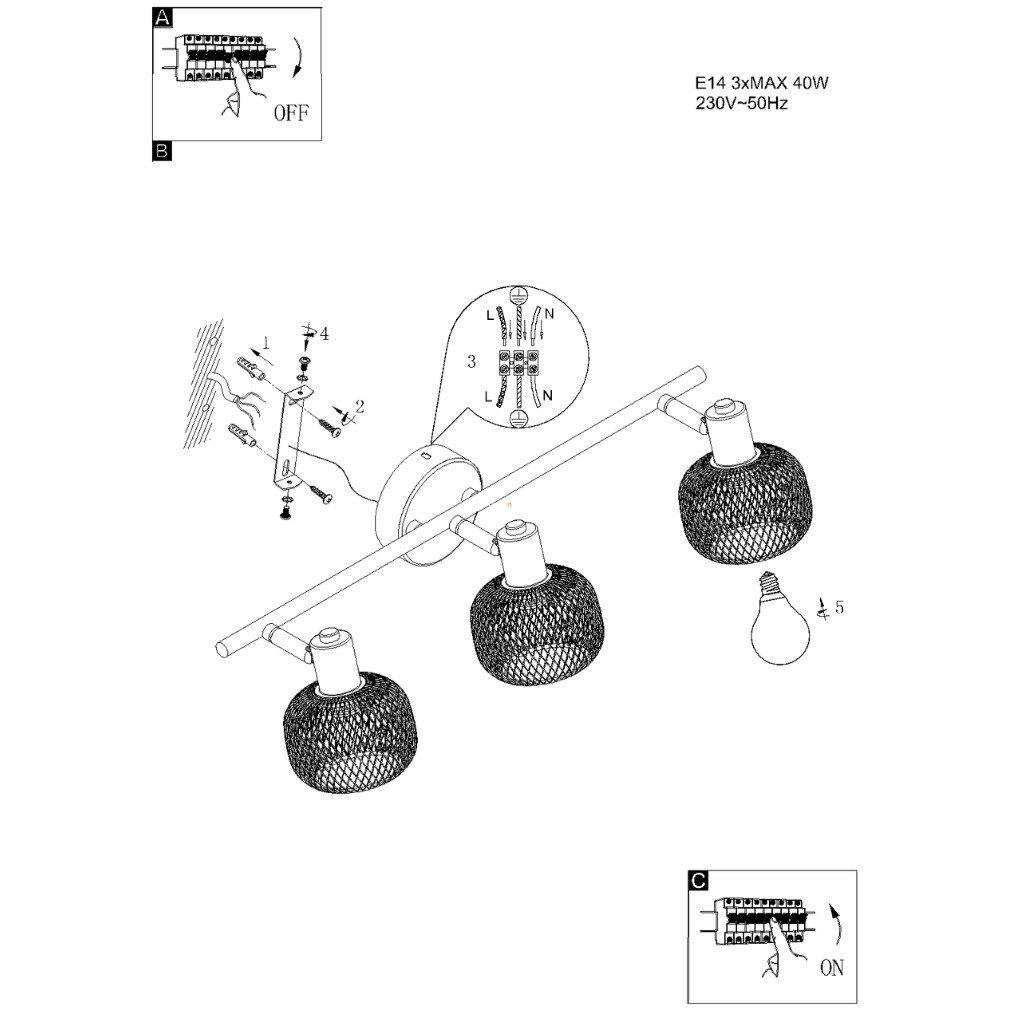 A

OFF

B

E14 3xMAX 40W
230V~50Hz

1

4

2

3

L

N

L

N

5

C

ON