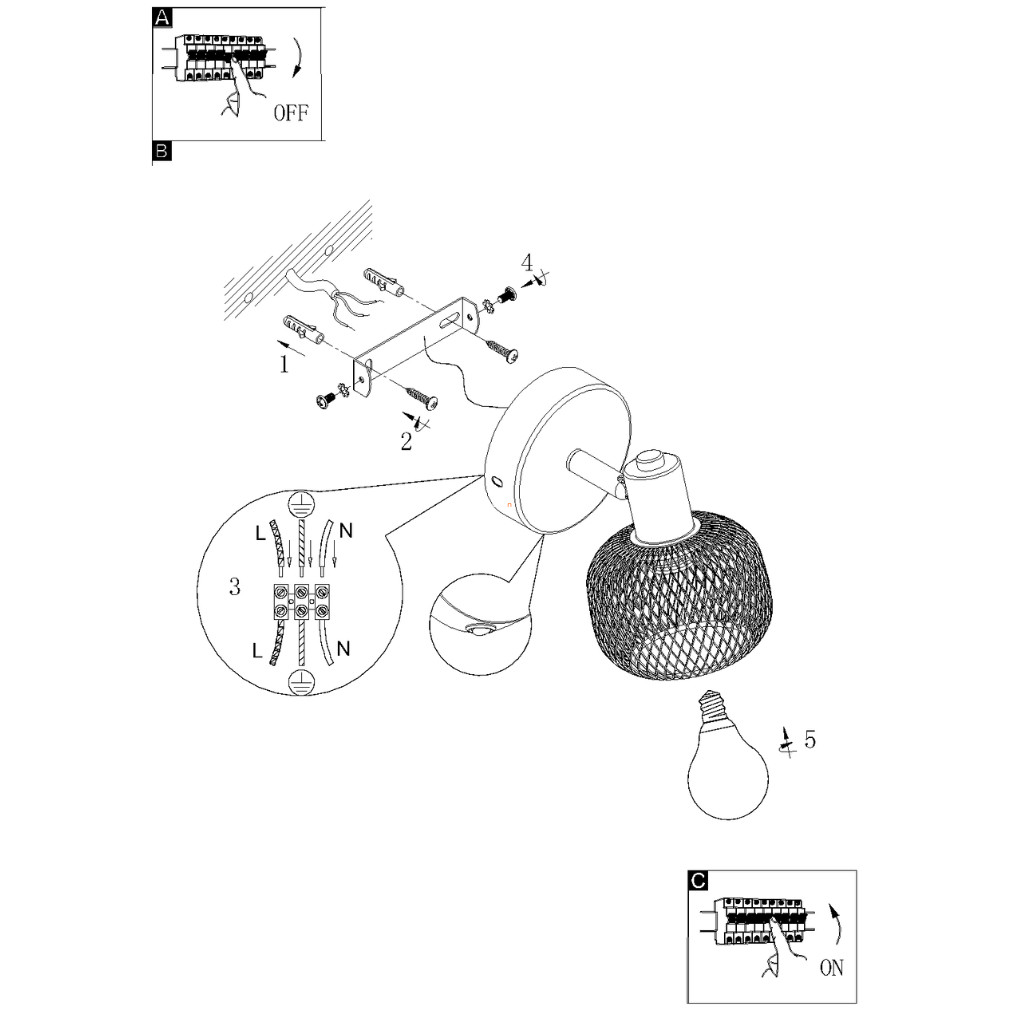 A

OFF

B

4

1

2

L

N

3

L

N

5

C

ON