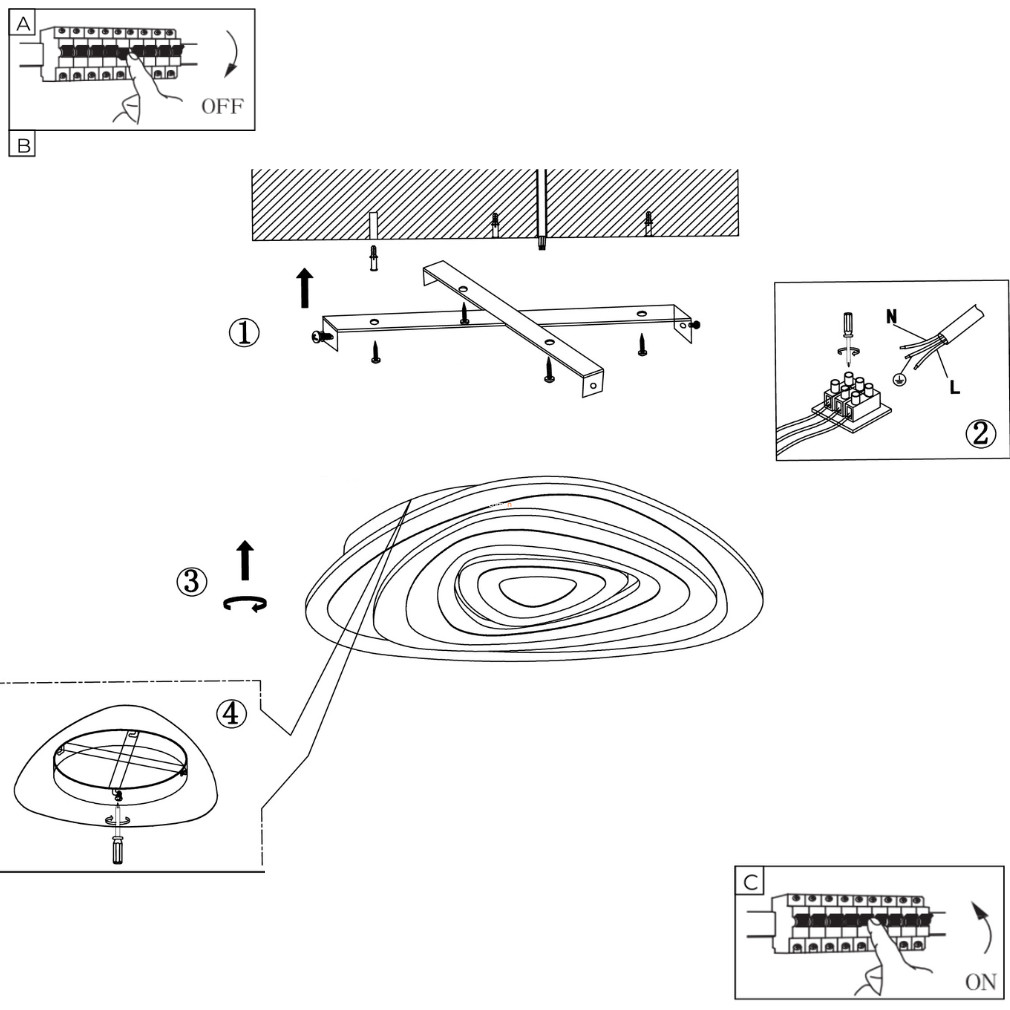 A
OFF
B
①
N
L
②
③
④
C
ON