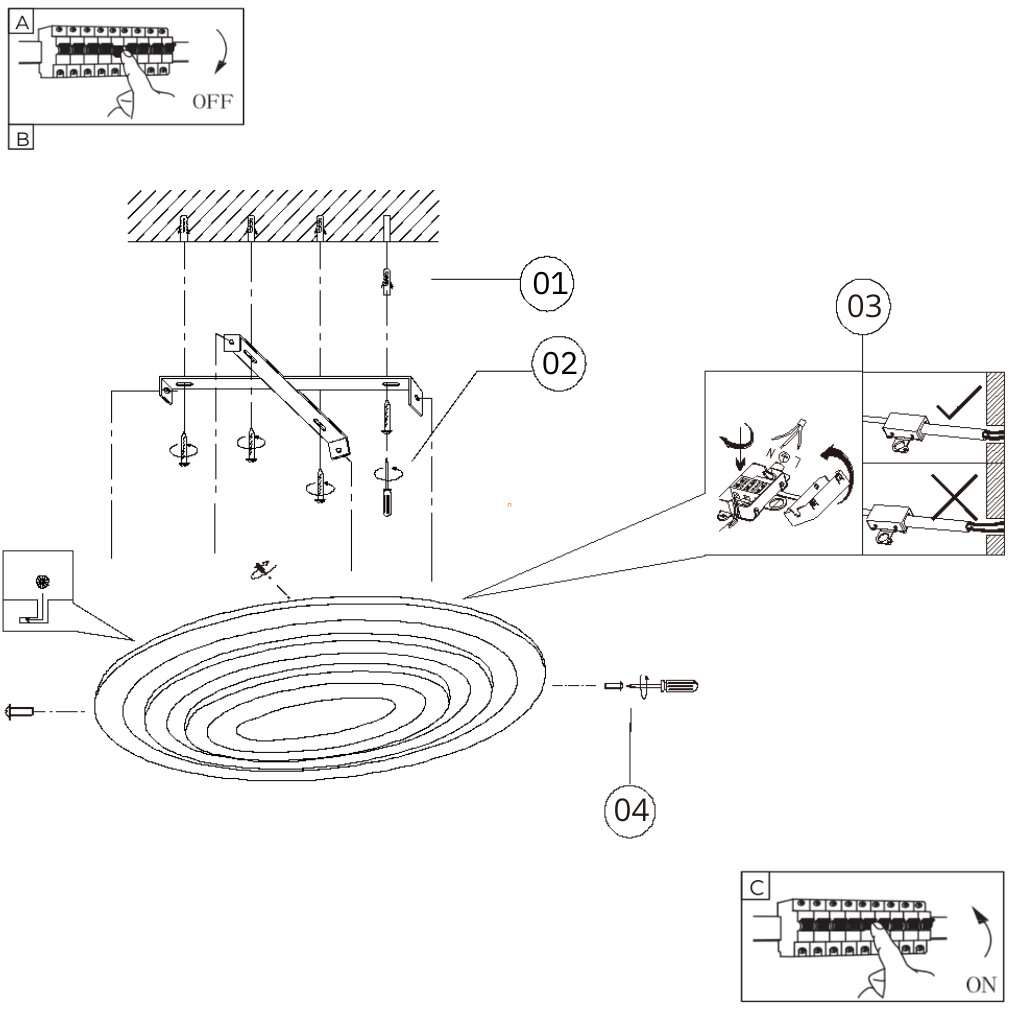 A

OFF

B

01

02

03

N

L

04

C

ON