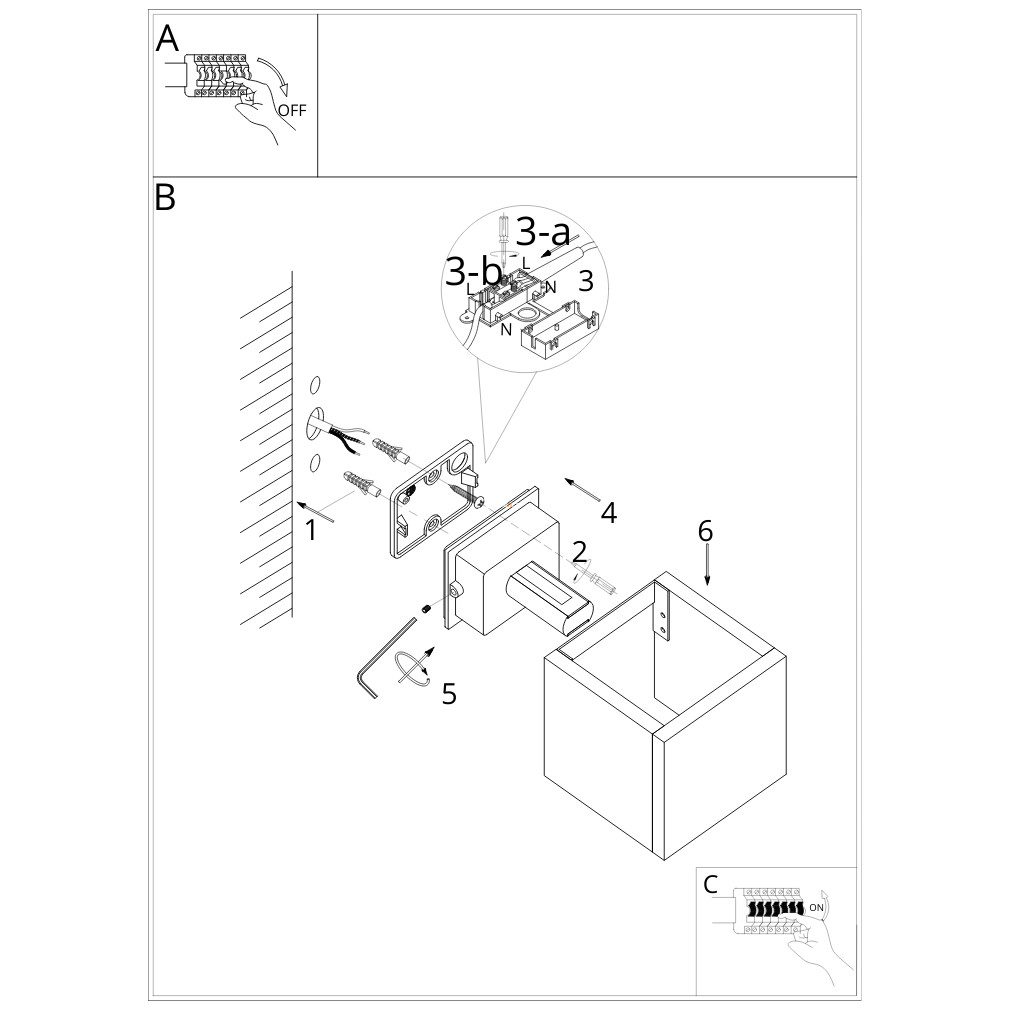 A
OFF

B
3-a
3-b
L
L
N
N
3
1
4
2
6
5

C
ON