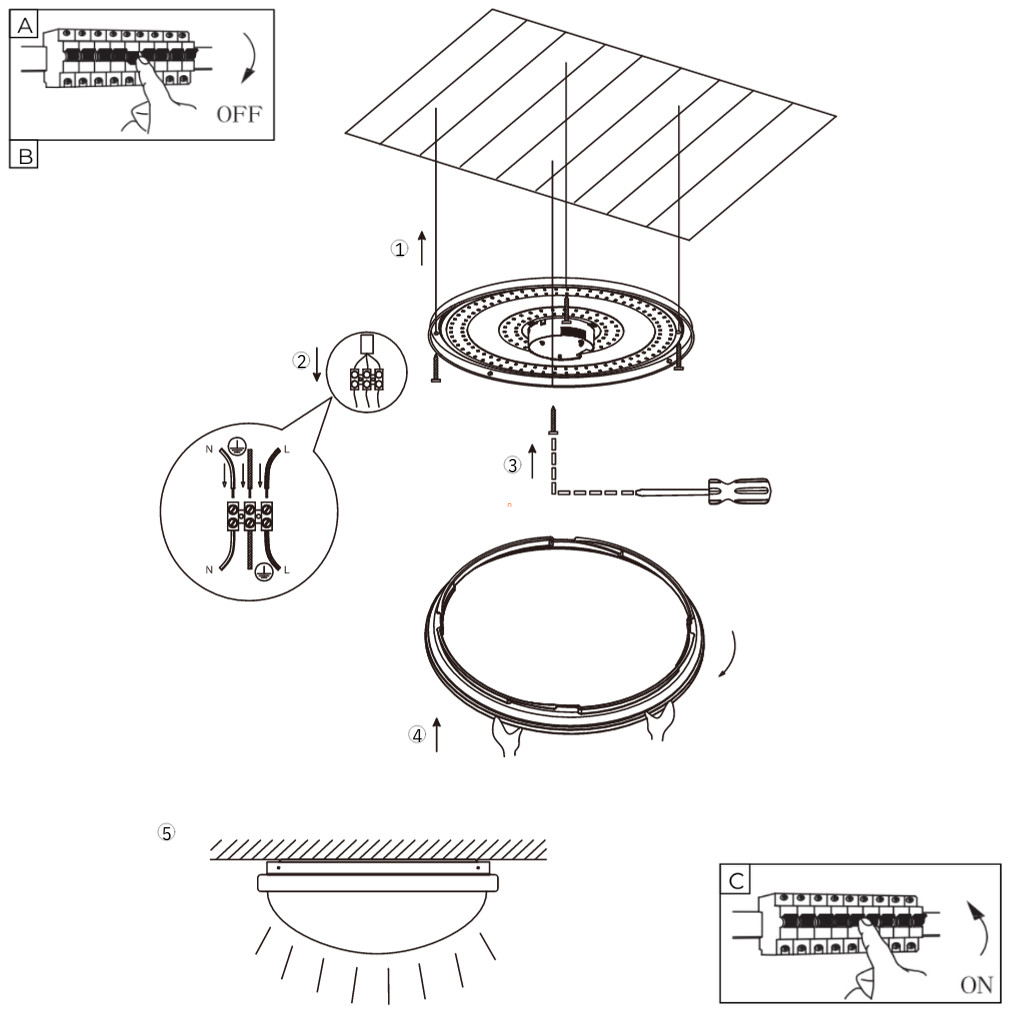 A

OFF

B

①

②

N
L
N
L

③

④

⑤

C

ON