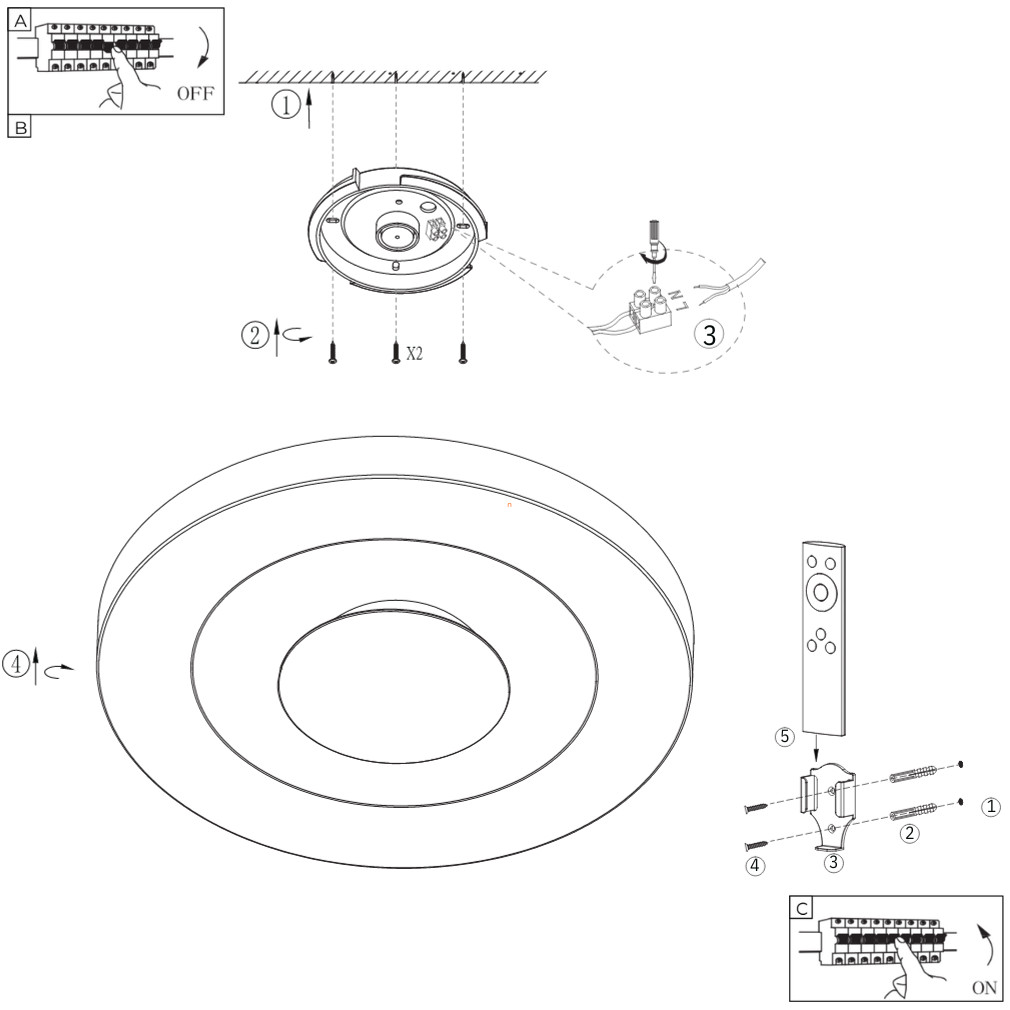 A
OFF
B
①
②
X2
N
L
3
④
⑤
①
②
③
④
C
ON