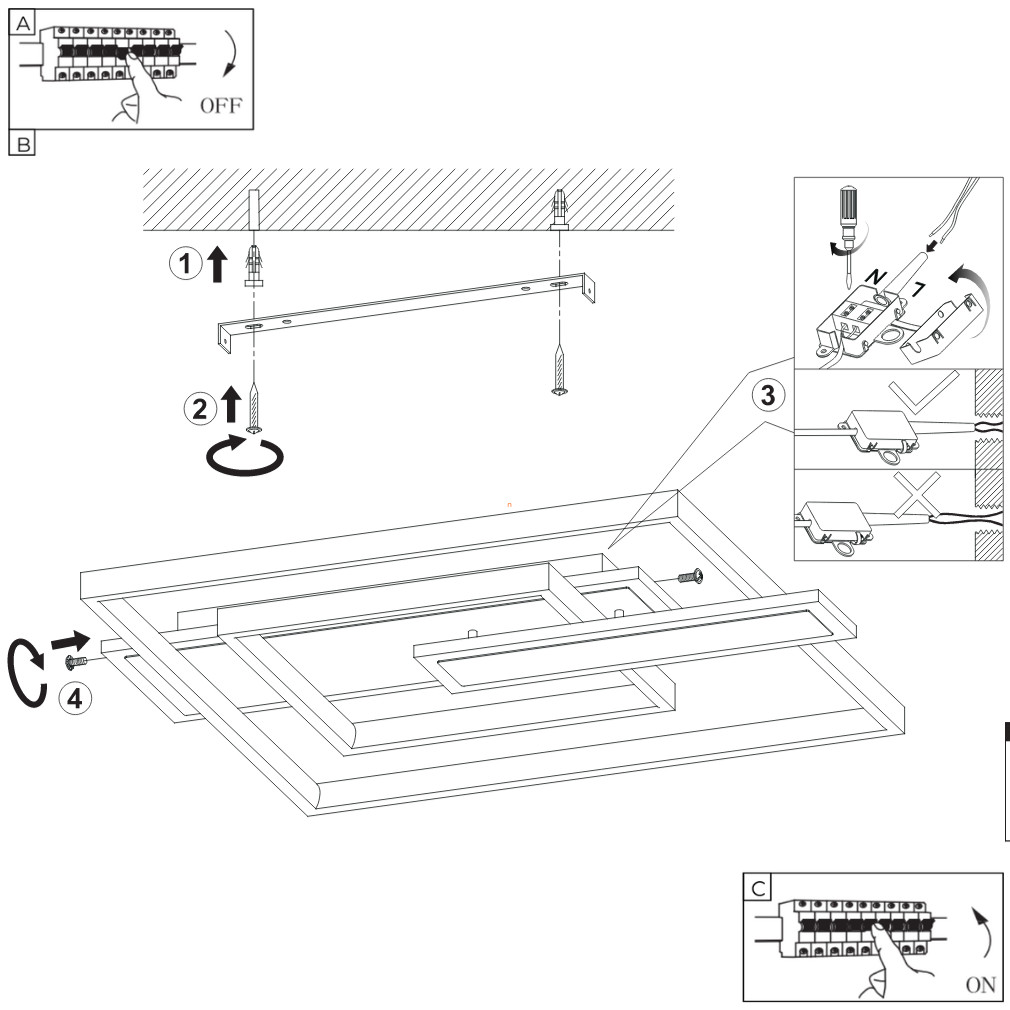 A
OFF
B
1
2
N
L
3
4
C
ON