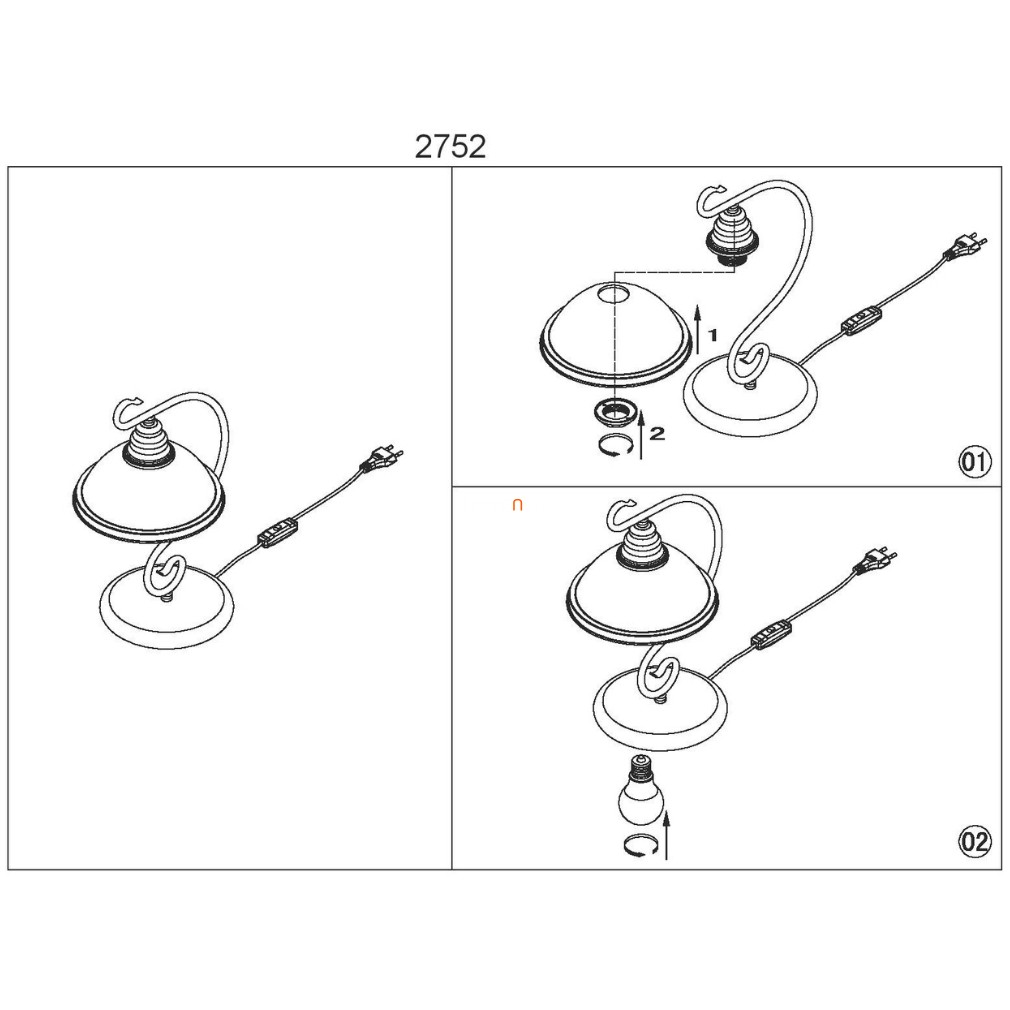 2752

1

2

01

02