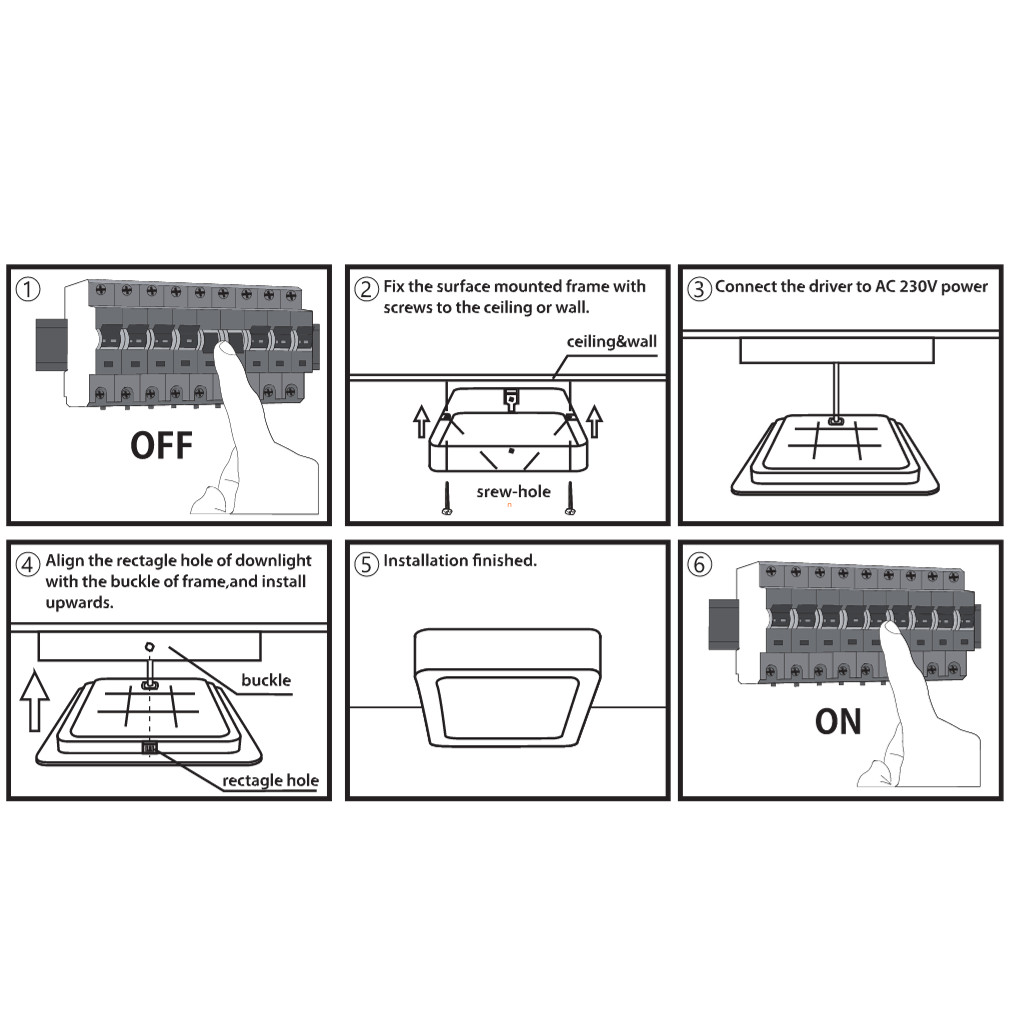 ①

OFF

② Fix the surface mounted frame with screws to the ceiling or wall.

ceiling&wall

srew-hole

③ Connect the driver to AC 230V power

④ Align the rectagle hole of downlight with the buckle of frame,and install upwards.

buckle

rectagle hole

⑤ Installation finished.

⑥

ON