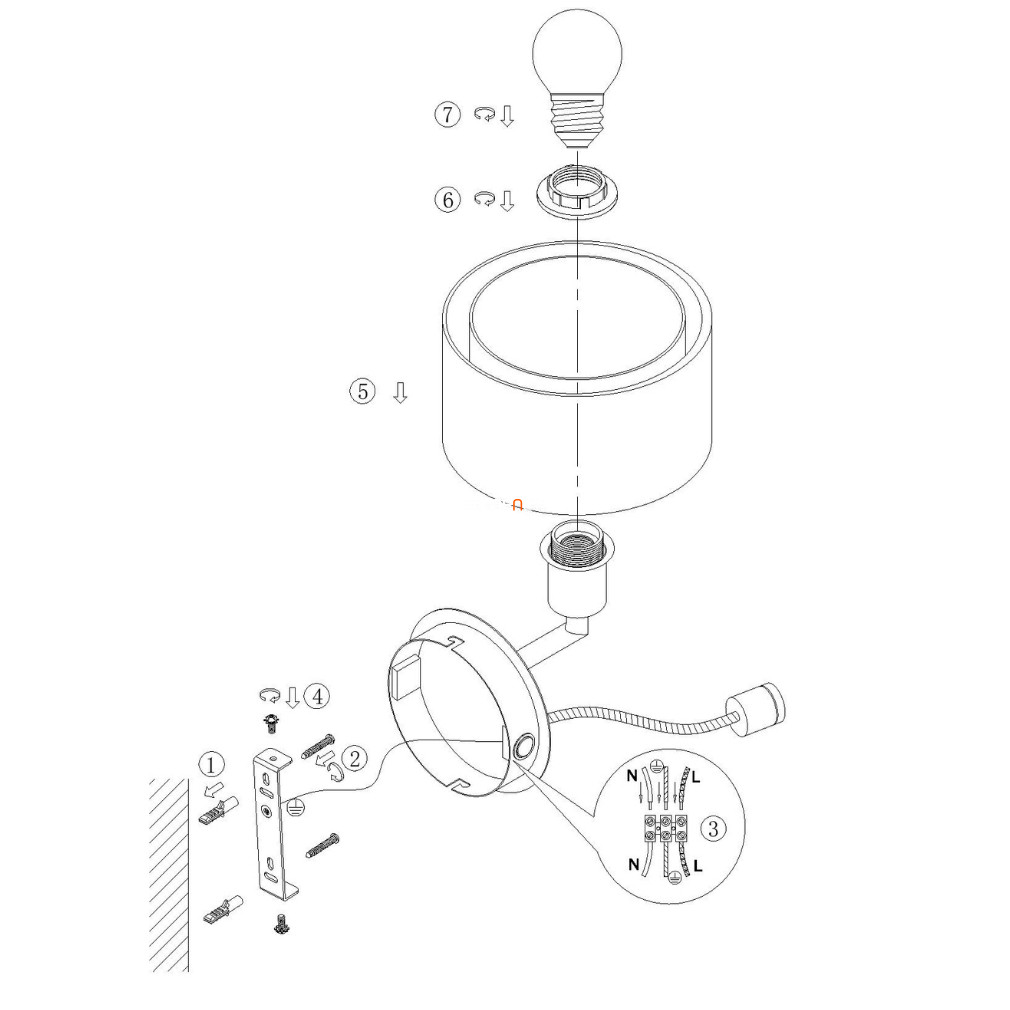 7

6

5

4

1

2

N

L

3

N

L