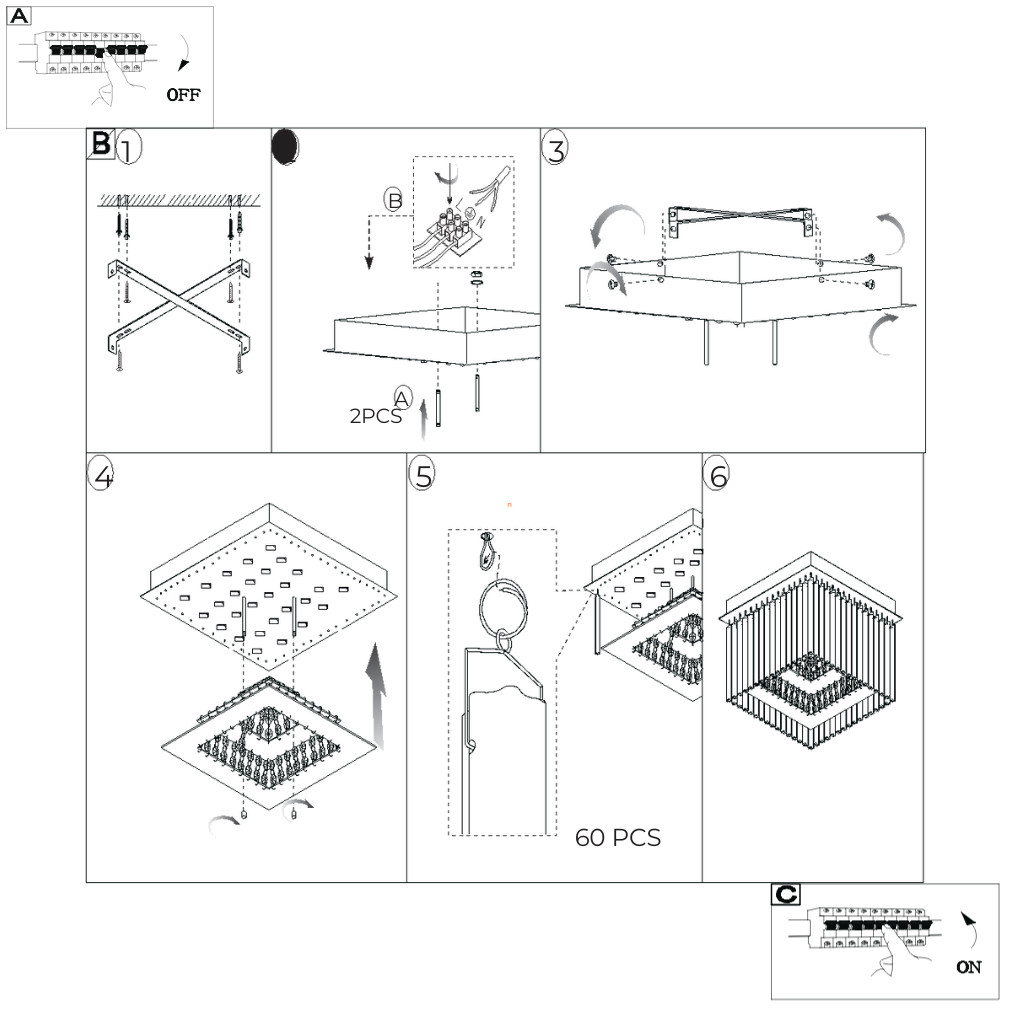 A
OFF
B 1
B
A
2PCS
3
4
5
60 PCS
6
C
ON