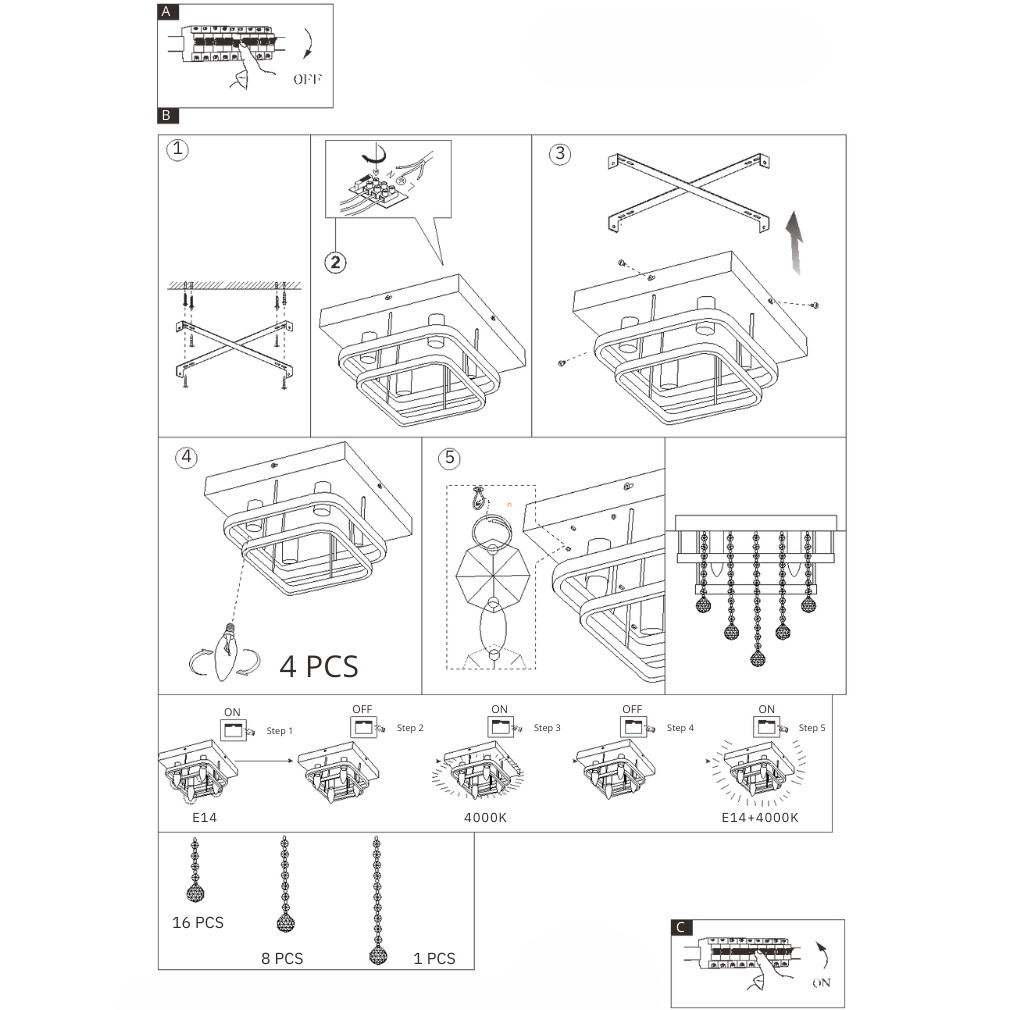 A
OFF

B
1
2
3
4
4 PCS
5

ON
Step 1
OFF
Step 2
ON
Step 3
OFF
Step 4
ON
Step 5
E14
4000K
E14+4000K

16 PCS
8 PCS
1 PCS

C
ON