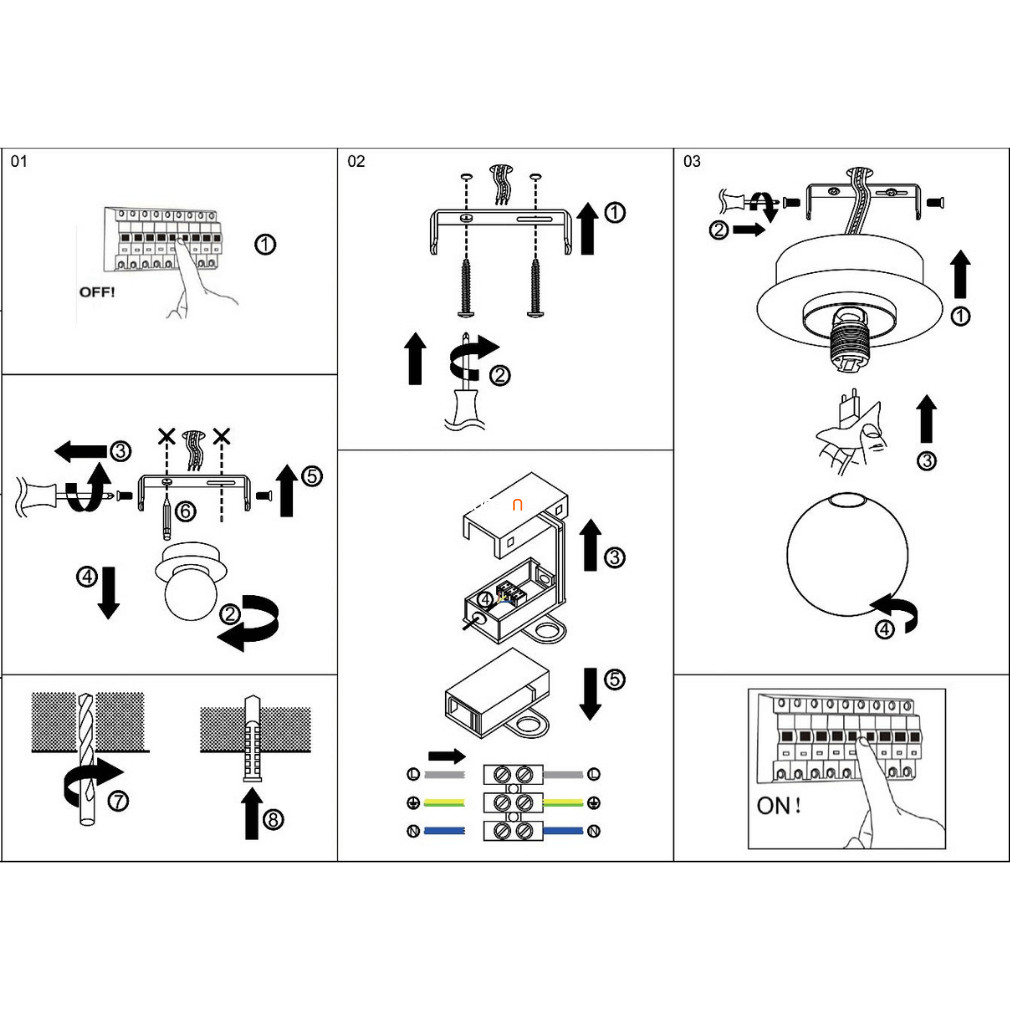 01

①

OFF!

③

⑤

⑥

④

②

⑦

⑧

02

①

②

③

④

⑤

L

L

N

N

03

②

①

③

④

ON!