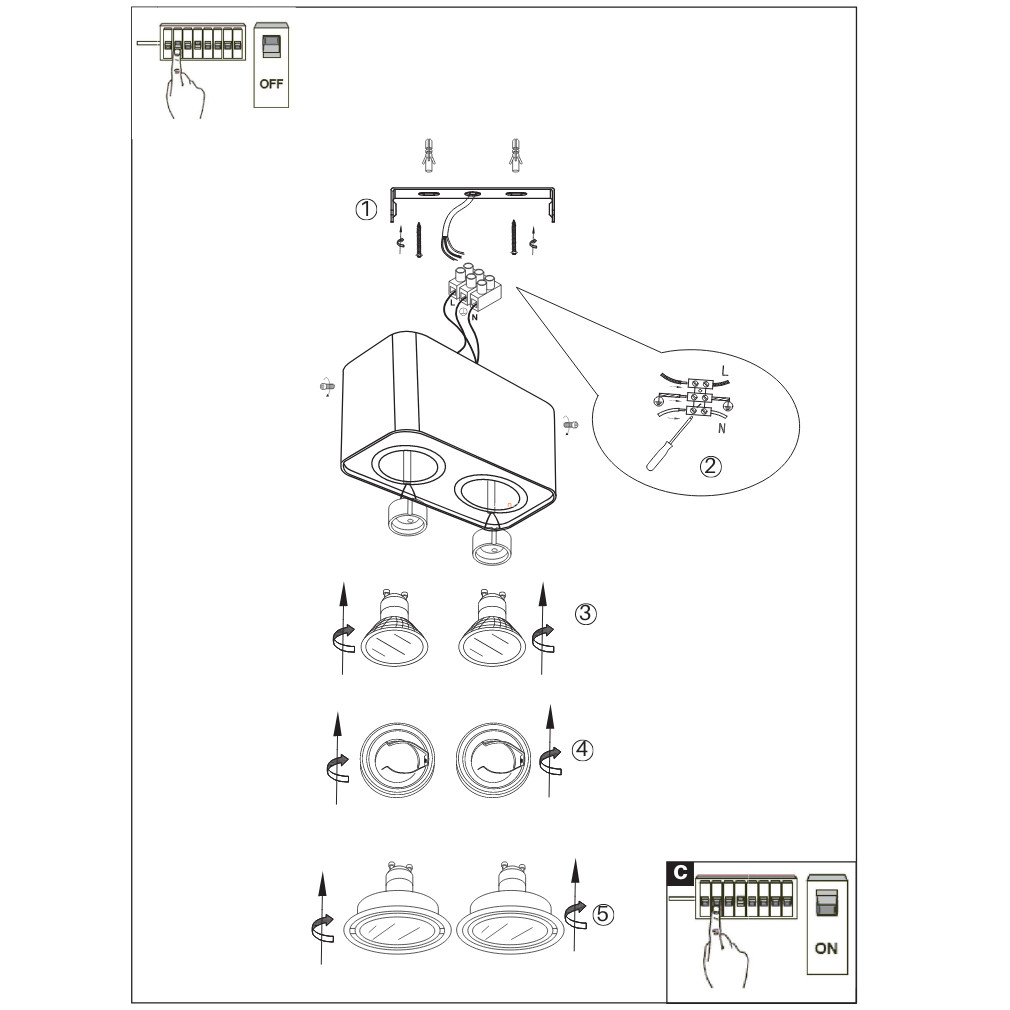 OFF

①

L N

L

N

②

③

④

⑤

C

ON