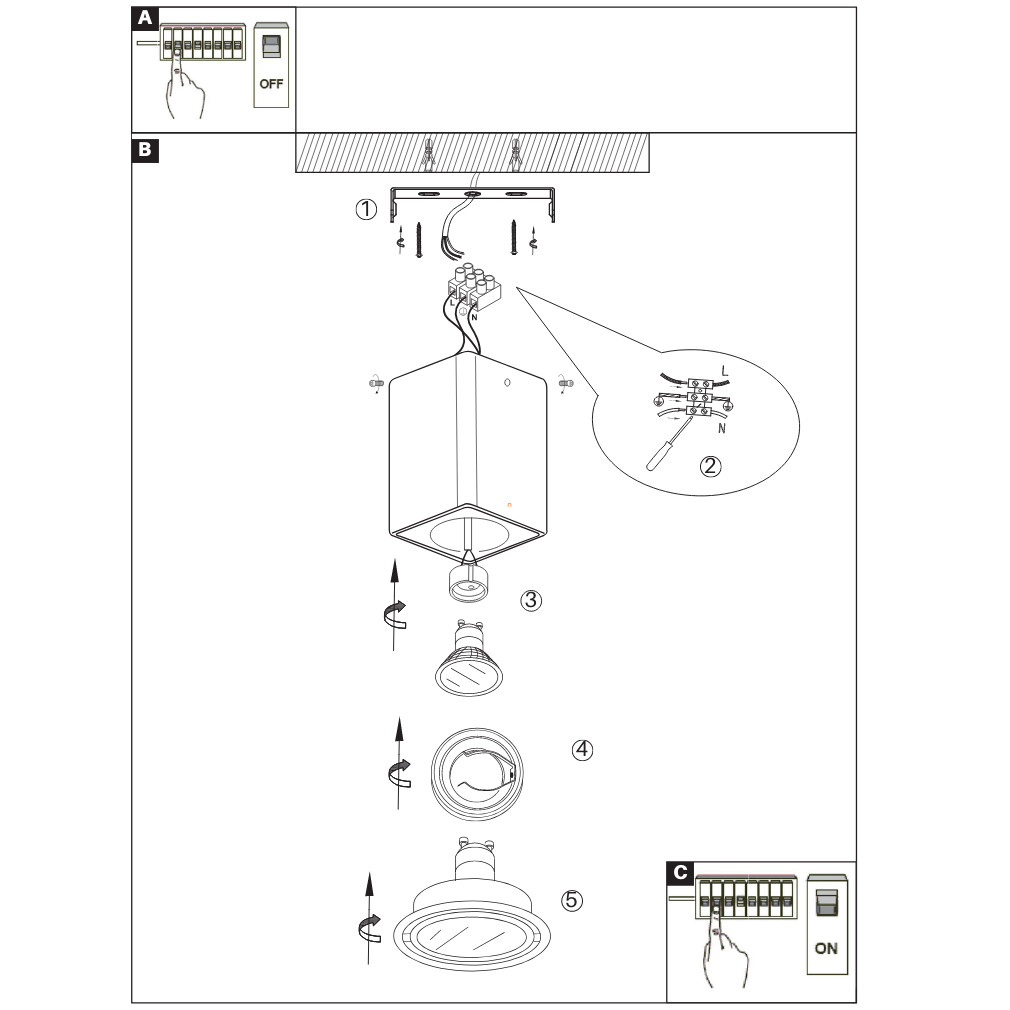 A

OFF

B

①

L
N

L

N

②

③

④

⑤

C

ON