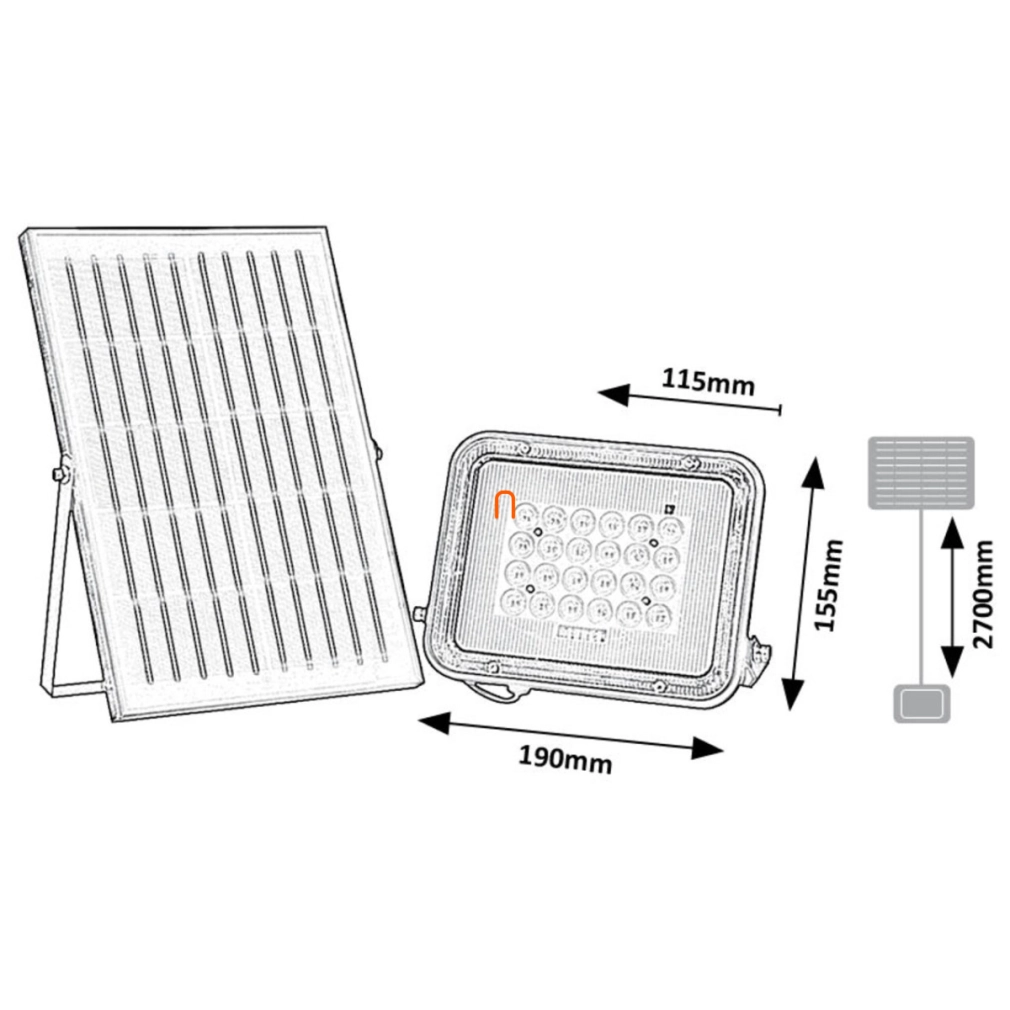 115mm
155mm
190mm
2700mm