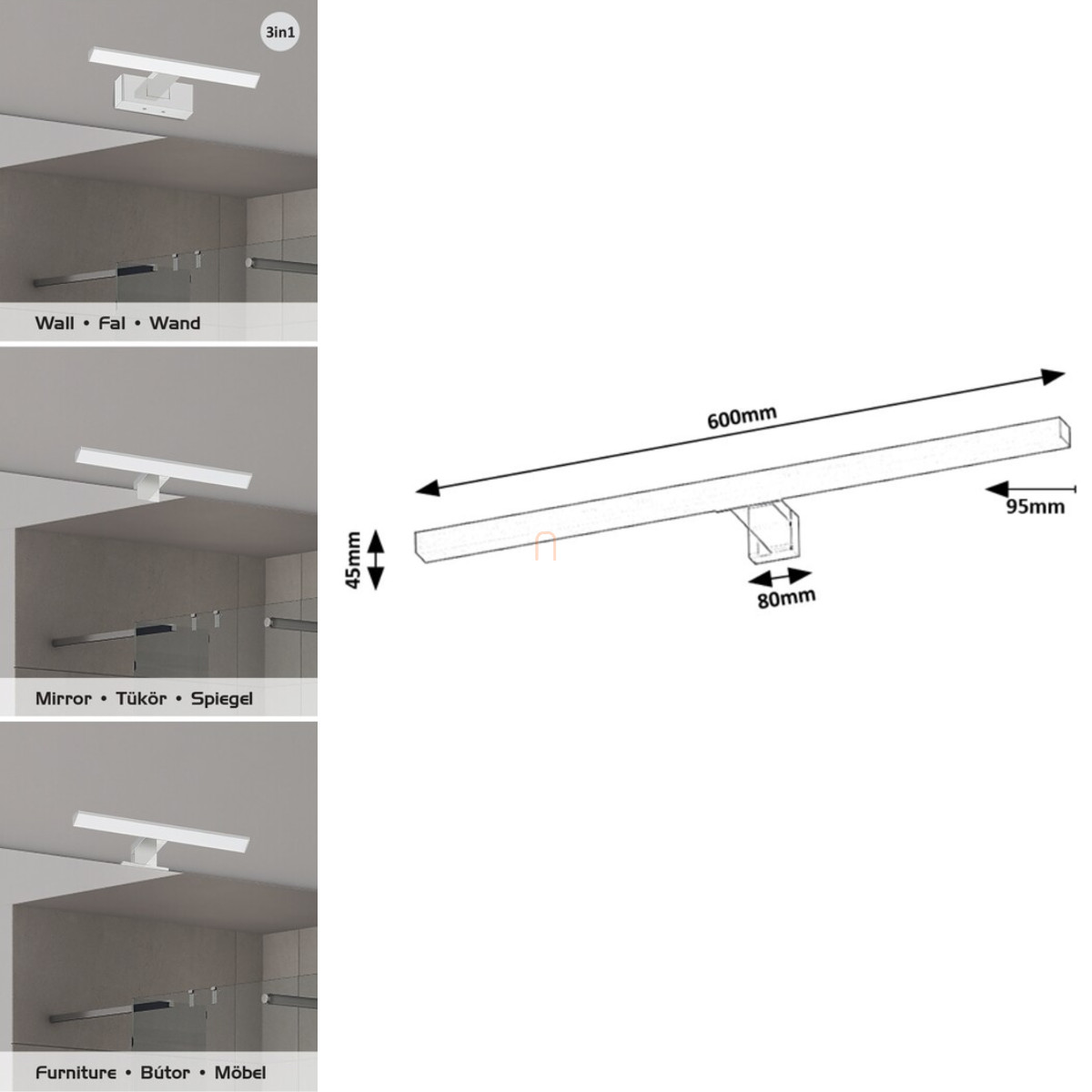 3in1

Wall • Fal • Wand

Mirror • Tükör • Spiegel

Furniture • Bútor • Möbel

600mm

95mm

45mm

80mm